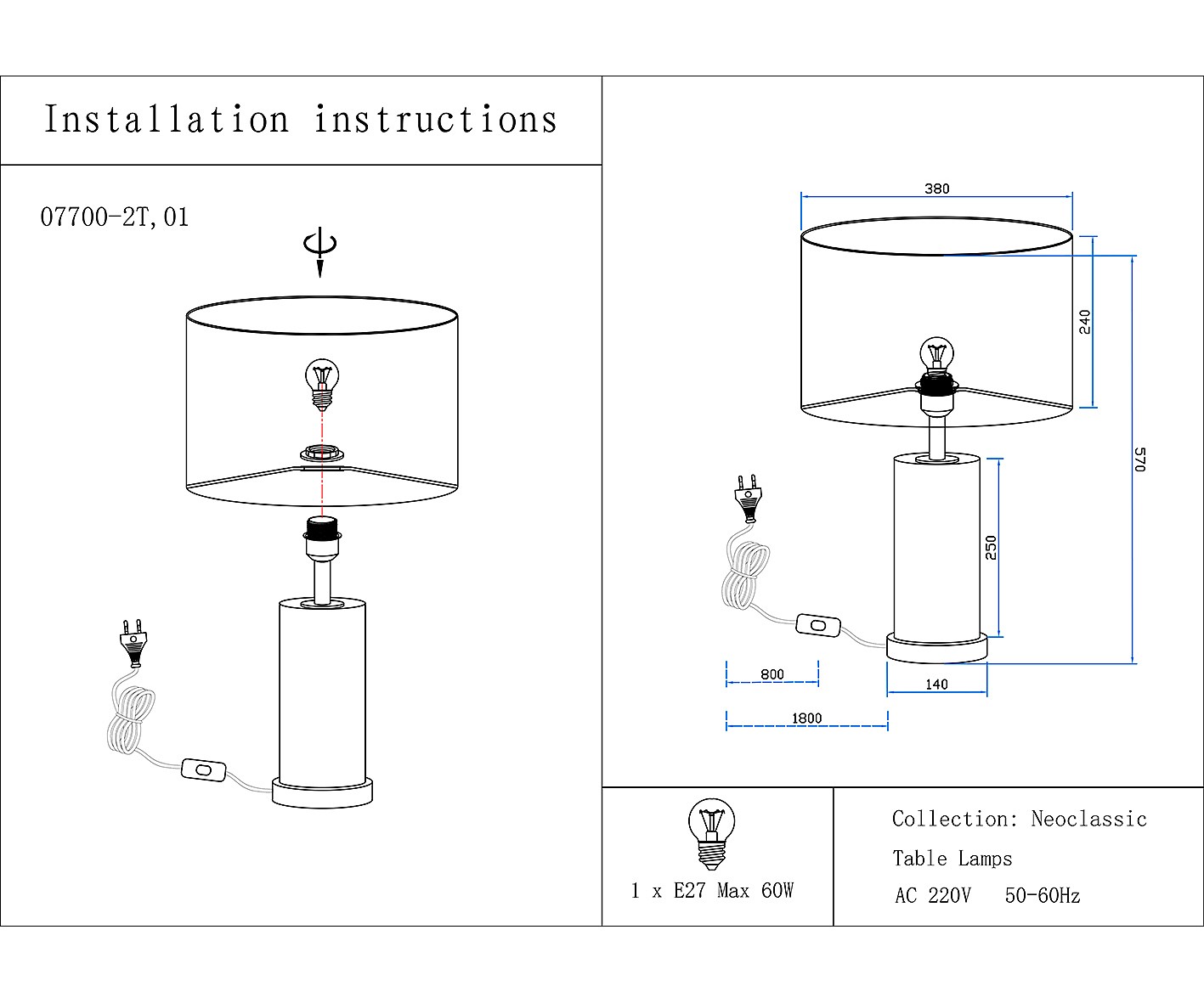 Installation instructions

07700-2T,01

380

240

570

250

800

140

1800

1 x E27 Max 60W

Collection: Neoclassic

Table Lamps

AC 220V 50-60Hz