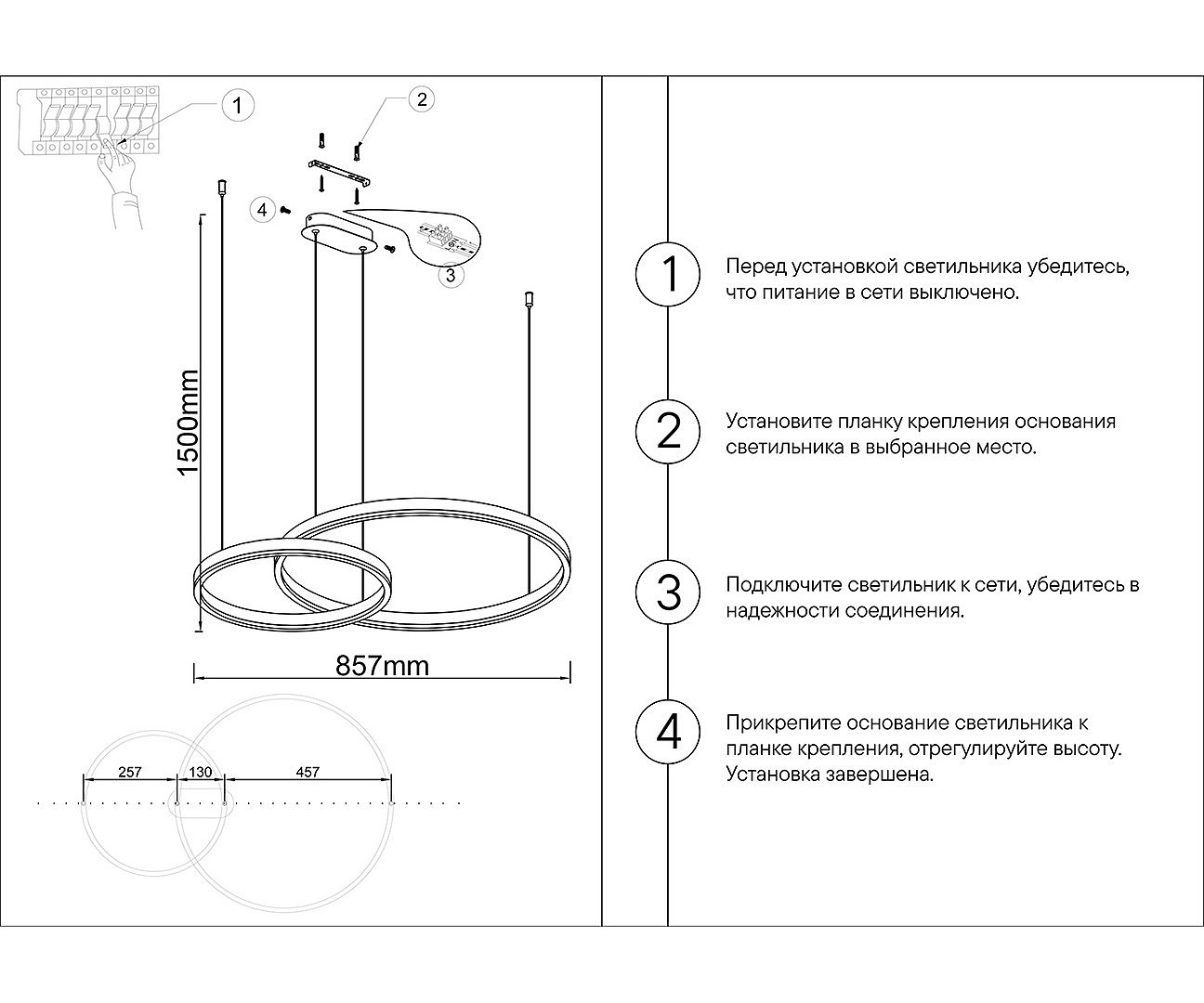 1

2

4

3

1500mm

857mm

257

130

457

1

Перед установкой светильника убедитесь, что питание в сети выключено.

2

Установите планку крепления основания светильника в выбранное место.

3

Подключите светильник к сети, убедитесь в надежности соединения.

4

Прикрепите основание светильника к планке крепления, отрегулируйте высоту. Установка завершена.