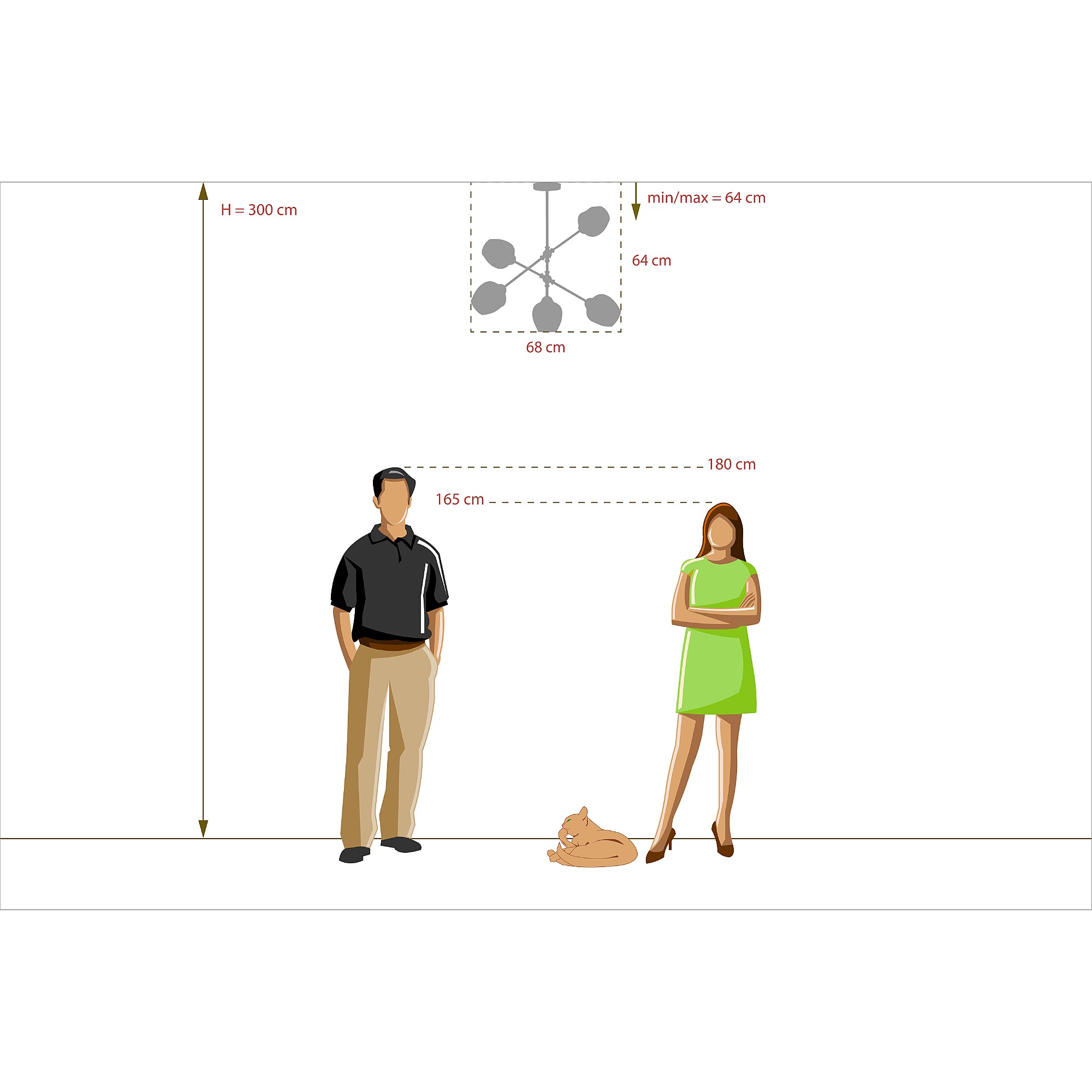 H = 300 cm

min/max = 64 cm

64 cm

68 cm

180 cm

165 cm