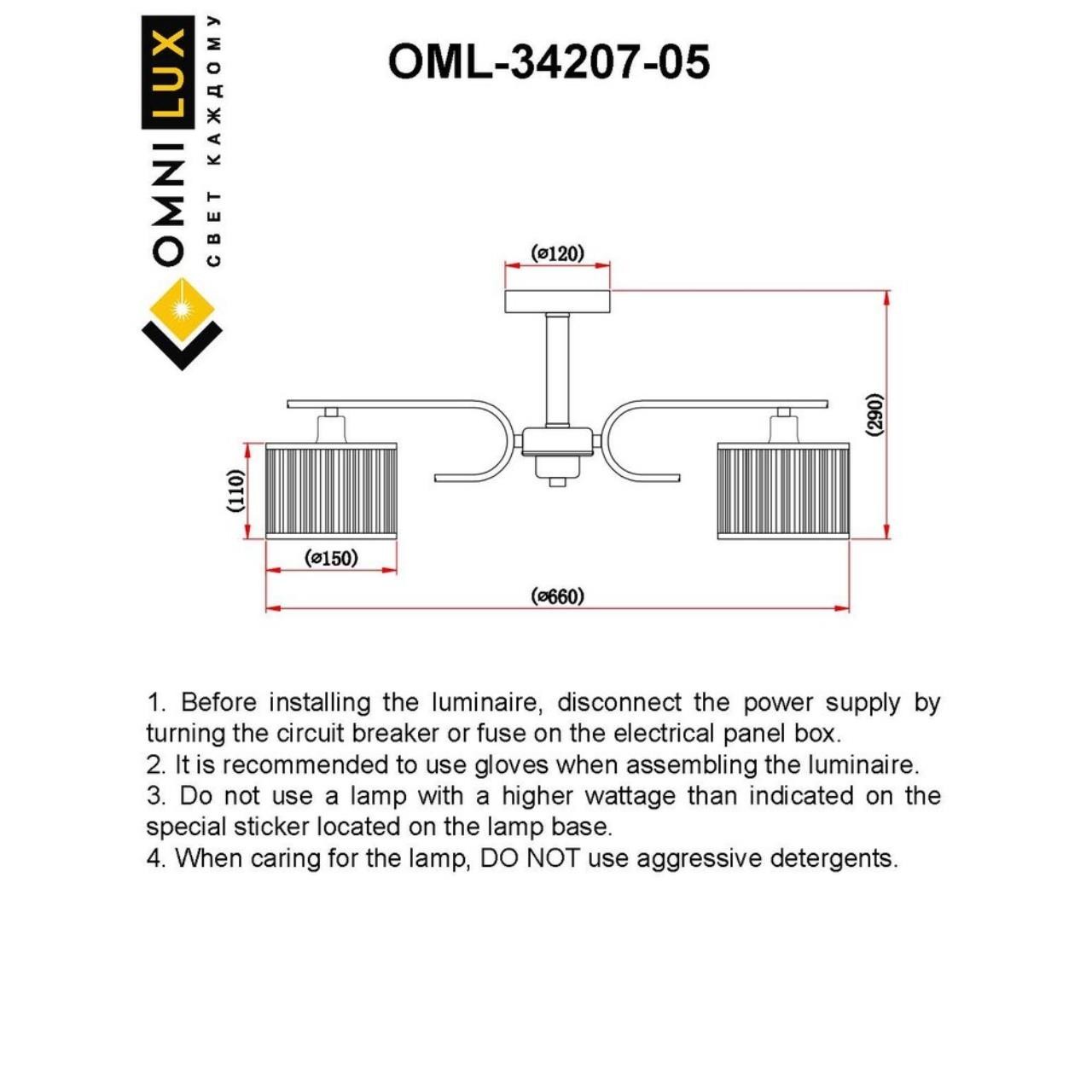 OMNILUX
СВЕТ КАЖДОМУ

OML-34207-05

(ø120)

(290)

(110)

(ø150)

(ø660)

1. Before installing the luminaire, disconnect the power supply by turning the circuit breaker or fuse on the electrical panel box.
2. It is recommended to use gloves when assembling the luminaire.
3. Do not use a lamp with a higher wattage than indicated on the special sticker located on the lamp base.
4. When caring for the lamp, DO NOT use aggressive detergents.