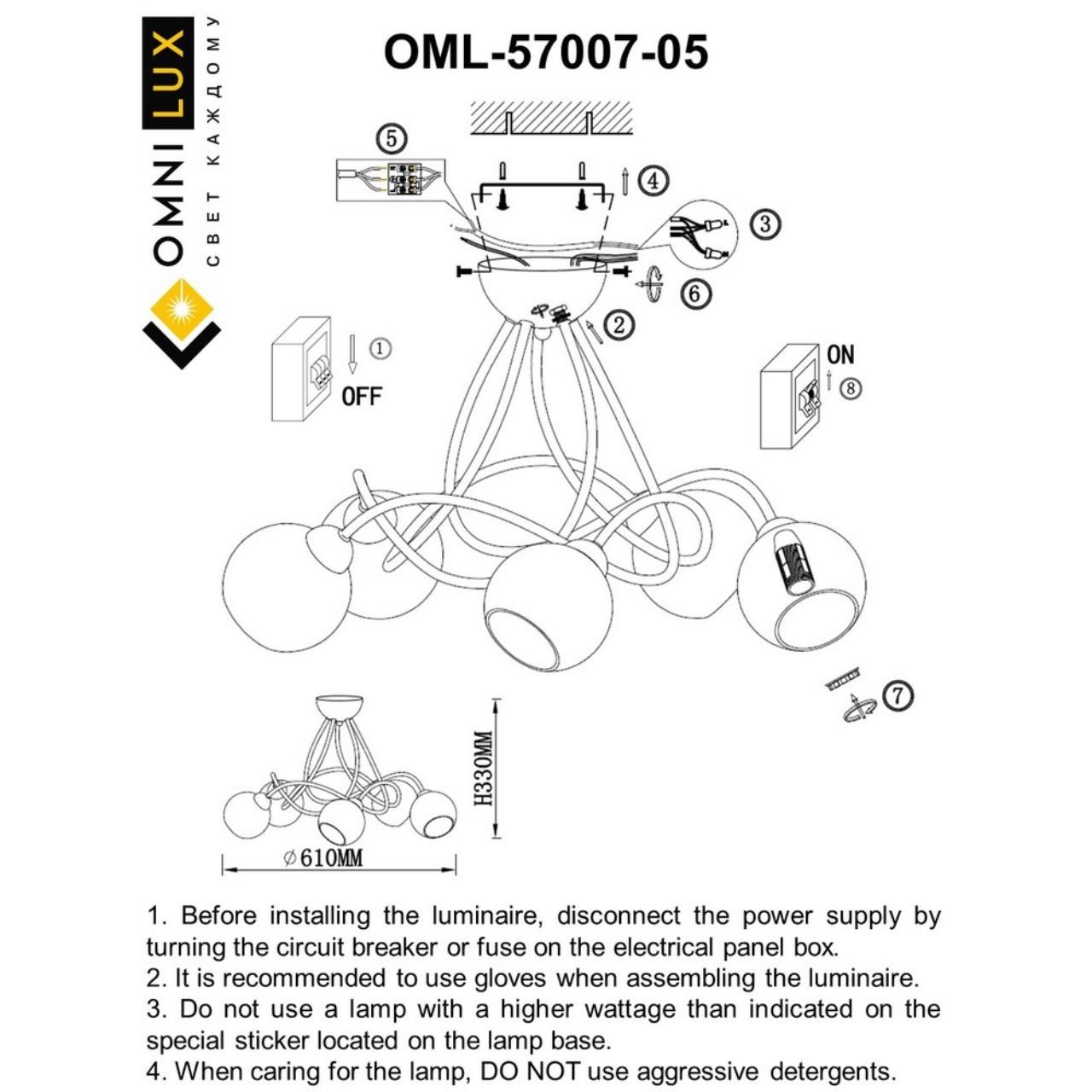 OMNILUX
СВЕТ КАЖДОМУ

OML-57007-05

5
4
3
6
2
1
OFF
ON
8
7

H330MM
⌀610MM

1. Before installing the luminaire, disconnect the power supply by turning the circuit breaker or fuse on the electrical panel box.
2. It is recommended to use gloves when assembling the luminaire.
3. Do not use a lamp with a higher wattage than indicated on the special sticker located on the lamp base.
4. When caring for the lamp, DO NOT use aggressive detergents.