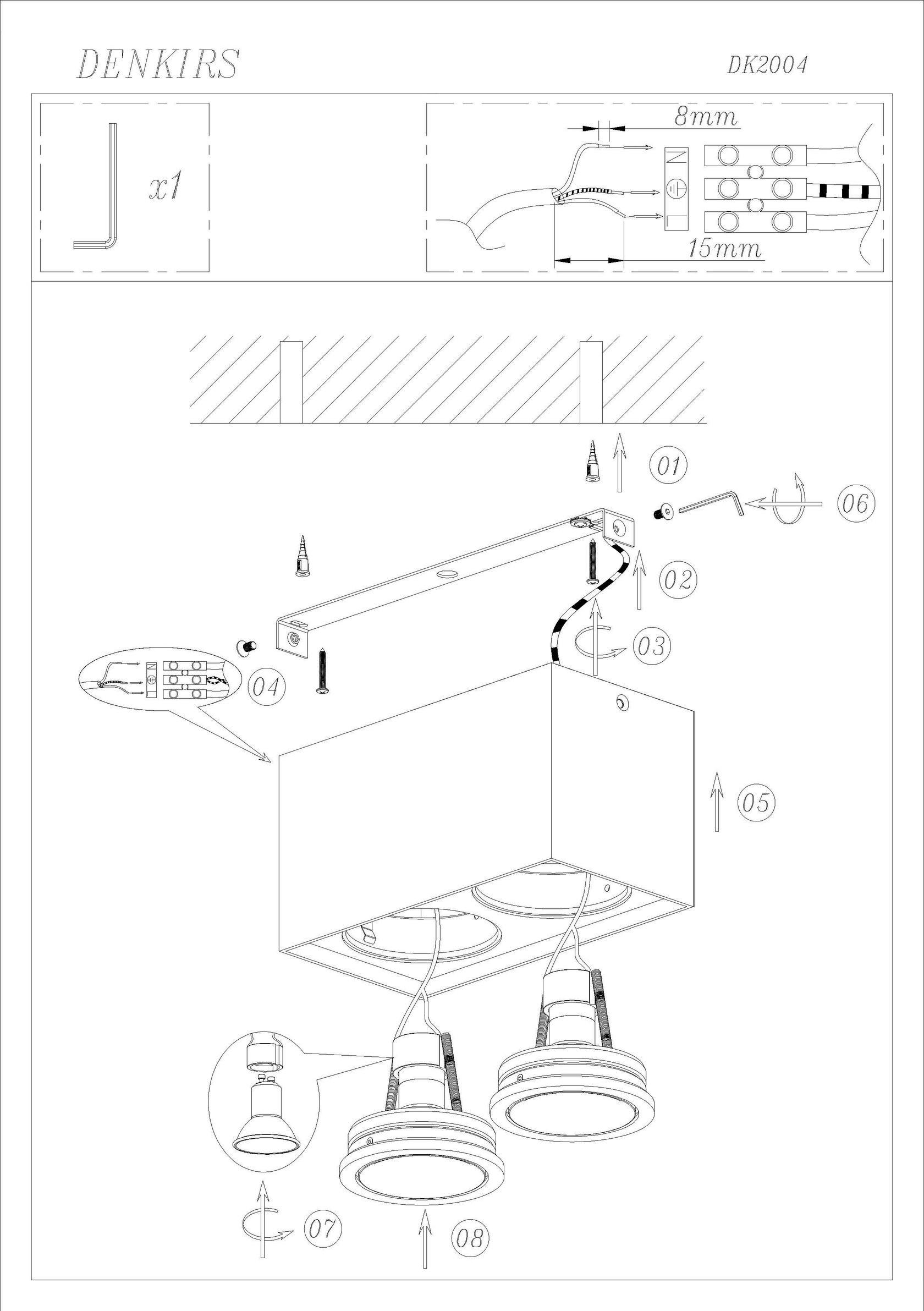 DENKIRS

DK2004

x1

8mm

N

L

15mm

01

06

02

03

04

N

L

05

07

08