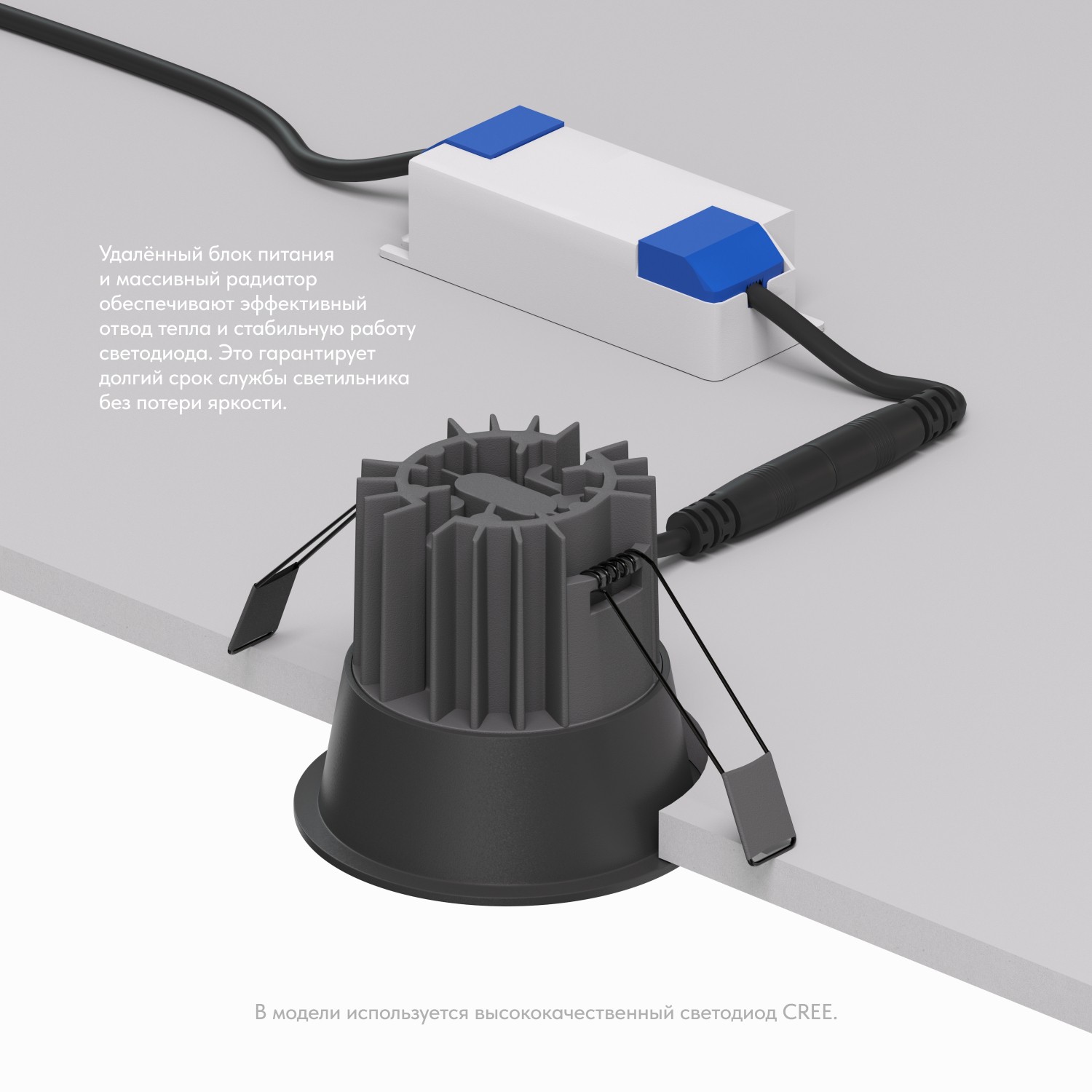 Удалённый блок питания и массивный радиатор обеспечивают эффективный отвод тепла и стабильную работу светодиода. Это гарантирует долгий срок службы светильника без потери яркости.

В модели используется высококачественный светодиод CREE.