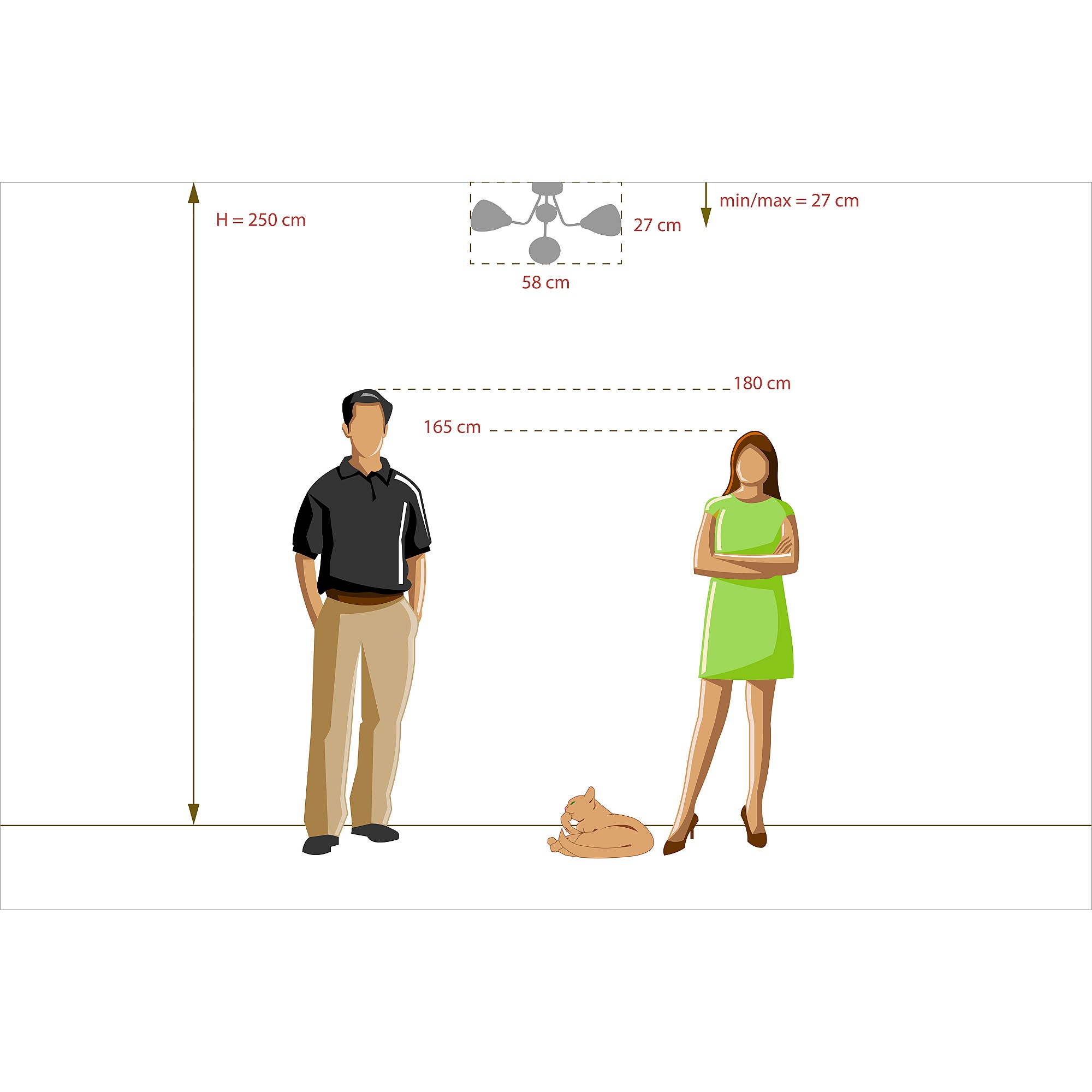 H = 250 cm

27 cm

min/max = 27 cm

58 cm

180 cm

165 cm