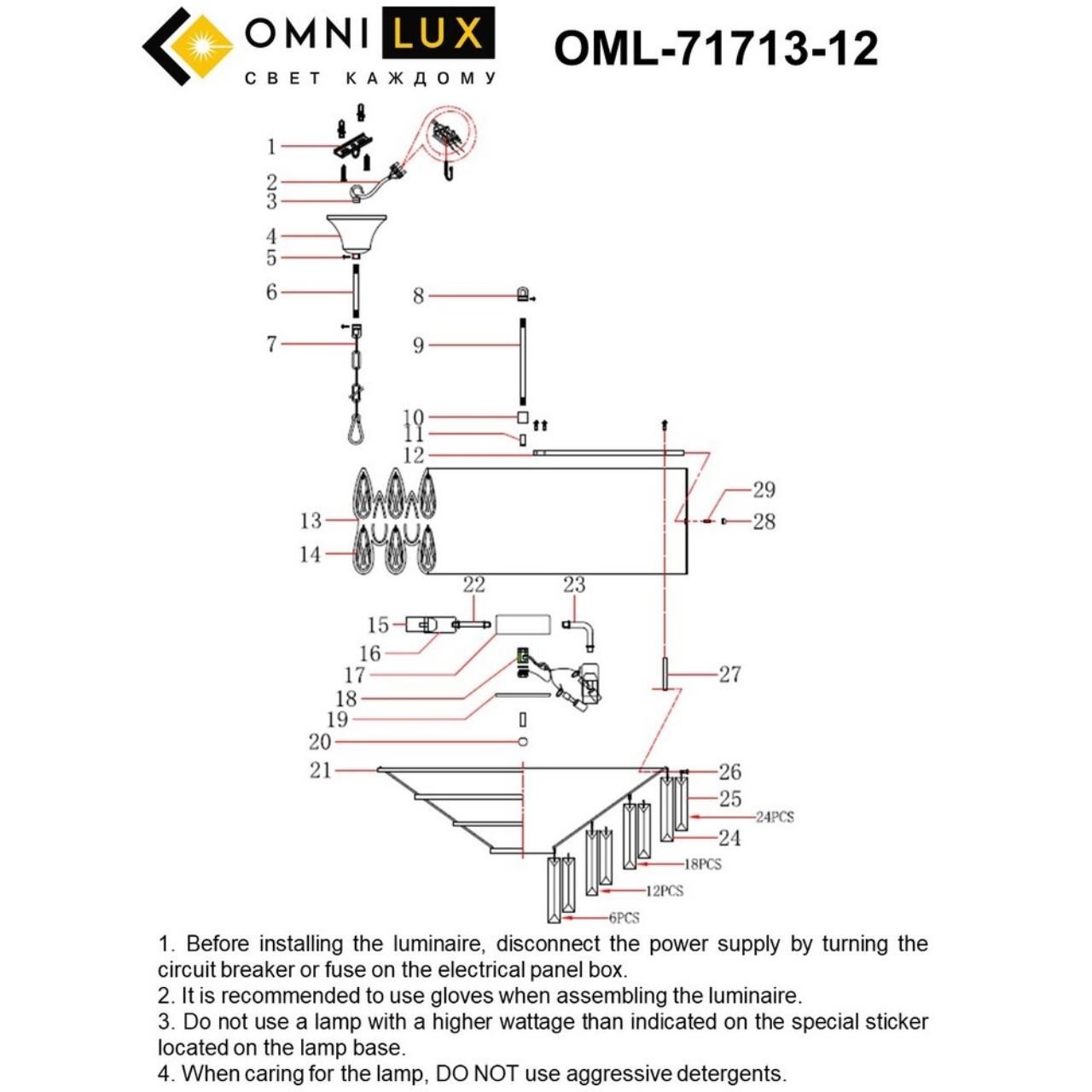 OMNI LUX
СВЕТ КАЖДОМУ
OML-71713-12

1
2
3
4
5
6
7
8
9
10
11
12
13
14
15
16
17
18
19
20
21
22
23
24
25
26
27
28
29
24PCS
18PCS
12PCS
6PCS

1. Before installing the luminaire, disconnect the power supply by turning the circuit breaker or fuse on the electrical panel box.
2. It is recommended to use gloves when assembling the luminaire.
3. Do not use a lamp with a higher wattage than indicated on the special sticker located on the lamp base.
4. When caring for the lamp, DO NOT use aggressive detergents.