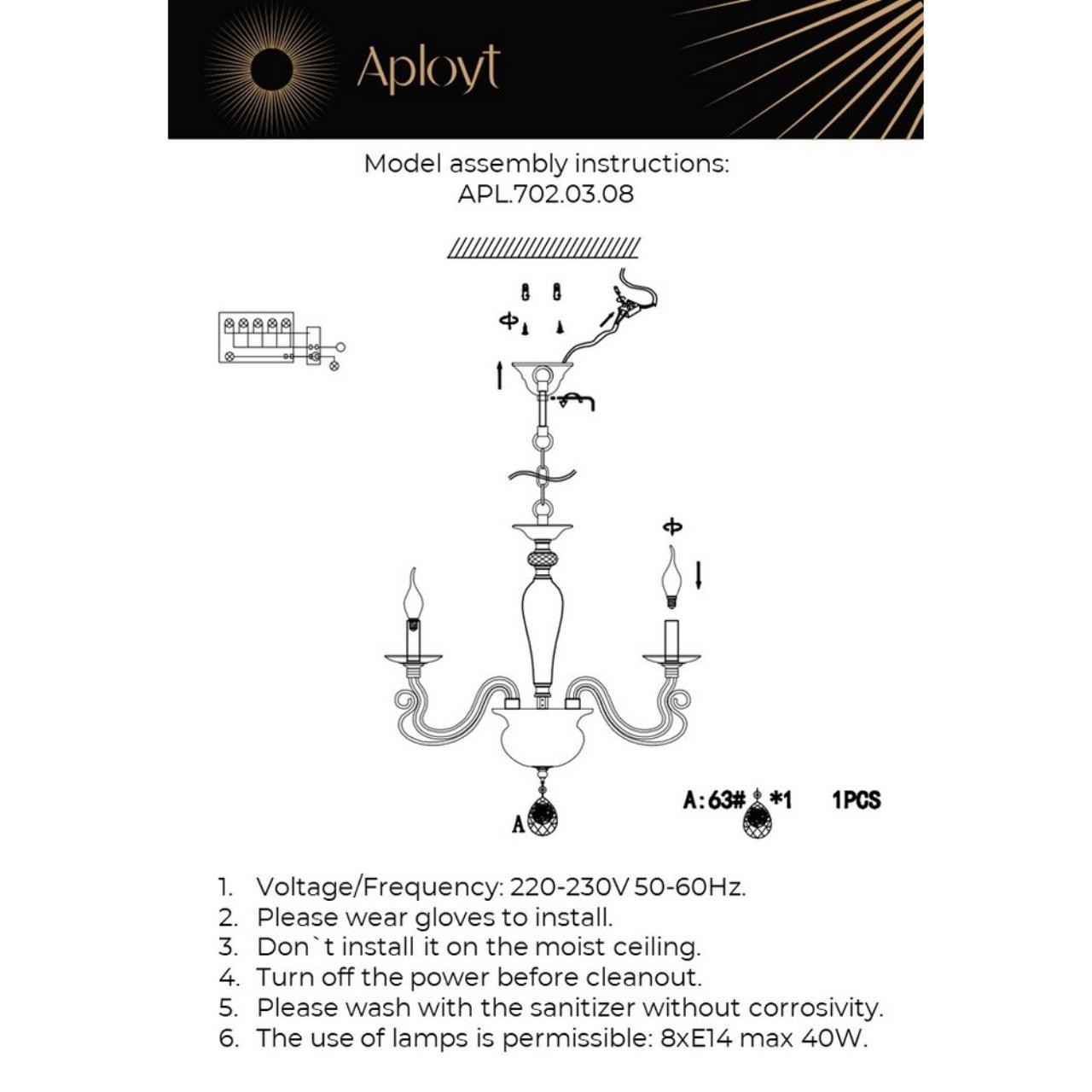 Aployt

Model assembly instructions:
APL.702.03.08

A

A:63# *1 1PCS

1. Voltage/Frequency: 220-230V 50-60Hz.
2. Please wear gloves to install.
3. Don`t install it on the moist ceiling.
4. Turn off the power before cleanout.
5. Please wash with the sanitizer without corrosivity.
6. The use of lamps is permissible: 8xE14 max 40W.