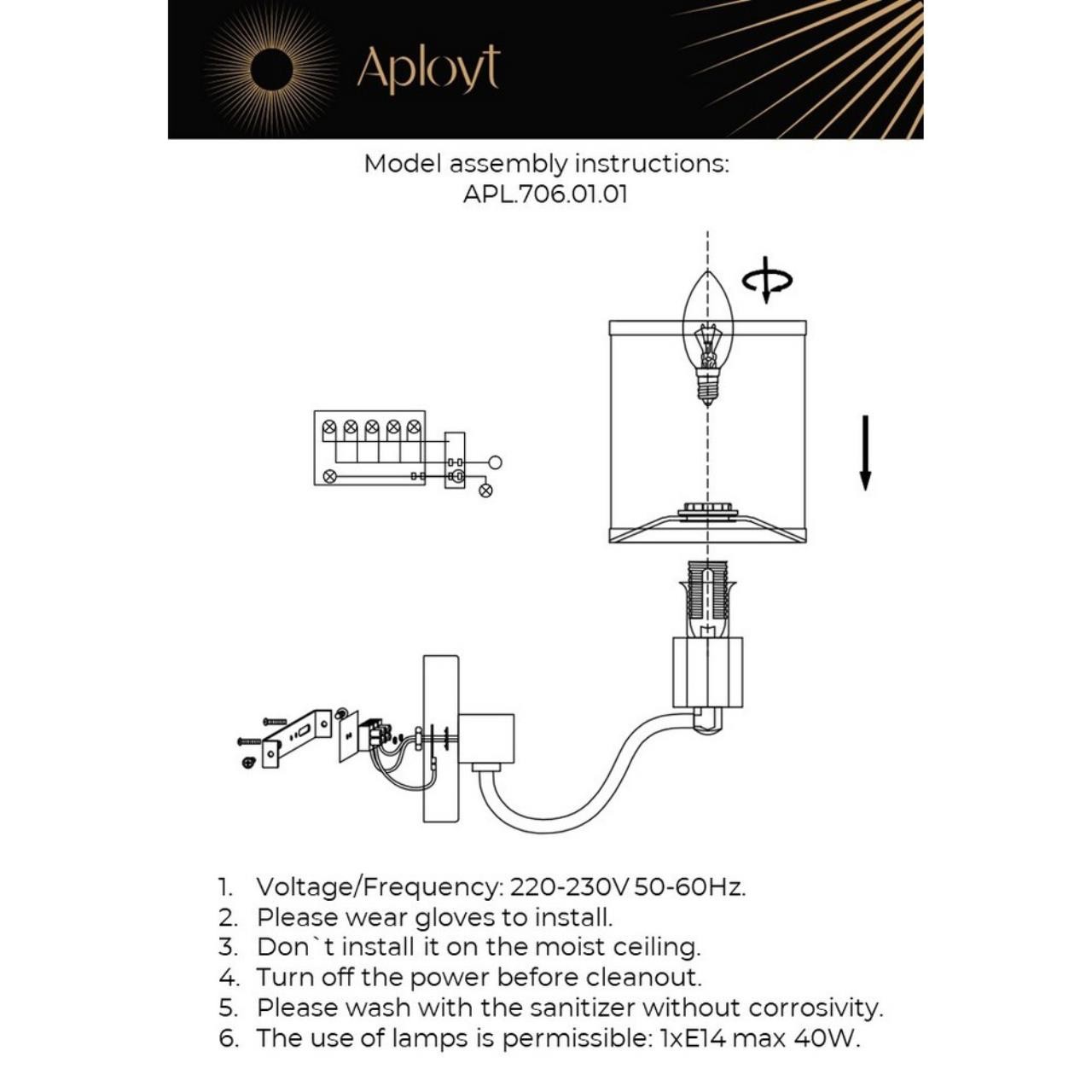 Aployt

Model assembly instructions:
APL.706.01.01

1. Voltage/Frequency: 220-230V 50-60Hz.
2. Please wear gloves to install.
3. Don`t install it on the moist ceiling.
4. Turn off the power before cleanout.
5. Please wash with the sanitizer without corrosivity.
6. The use of lamps is permissible: 1xE14 max 40W.