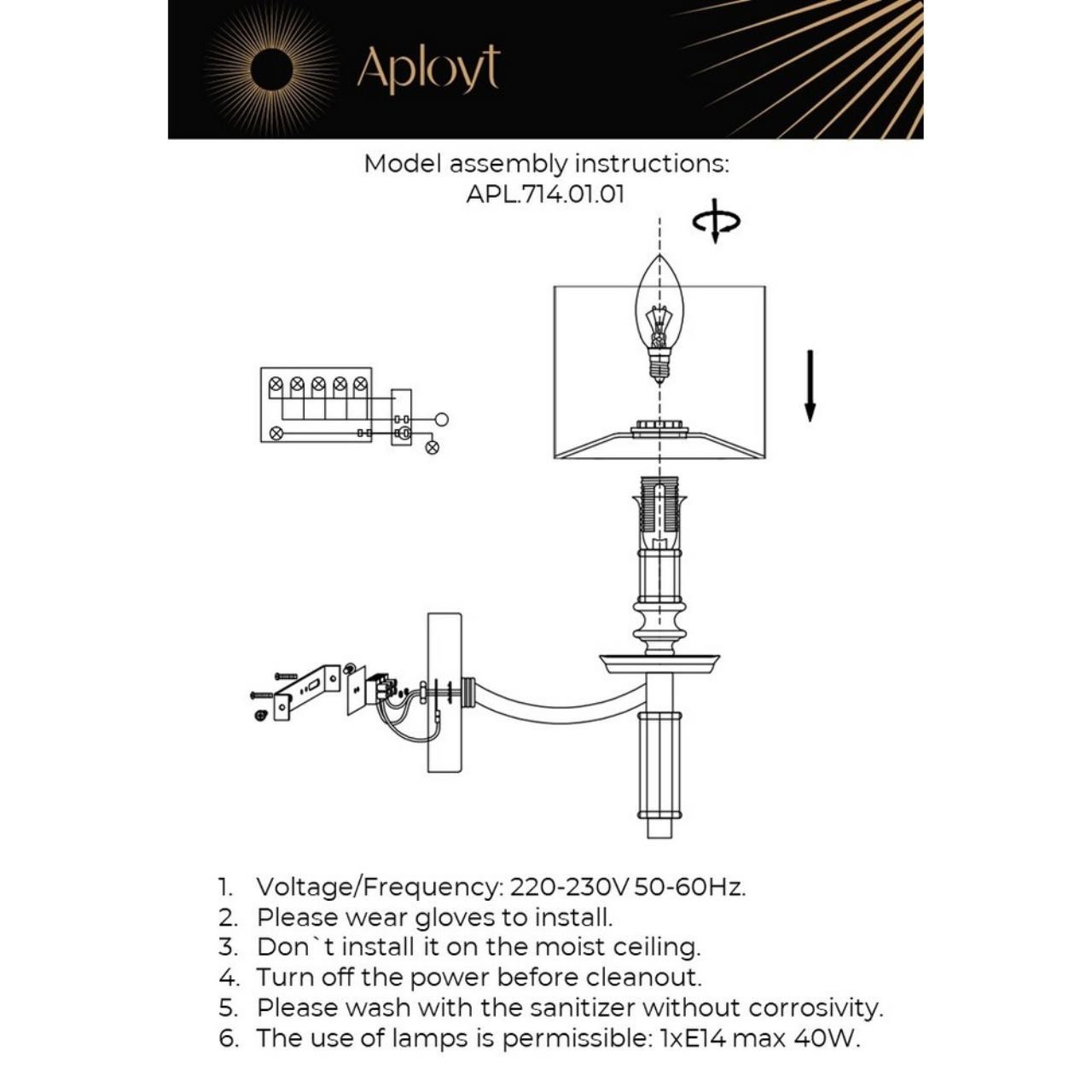 Aployt

Model assembly instructions:
APL.714.01.01

1. Voltage/Frequency: 220-230V 50-60Hz.
2. Please wear gloves to install.
3. Don`t install it on the moist ceiling.
4. Turn off the power before cleanout.
5. Please wash with the sanitizer without corrosivity.
6. The use of lamps is permissible: 1xE14 max 40W.