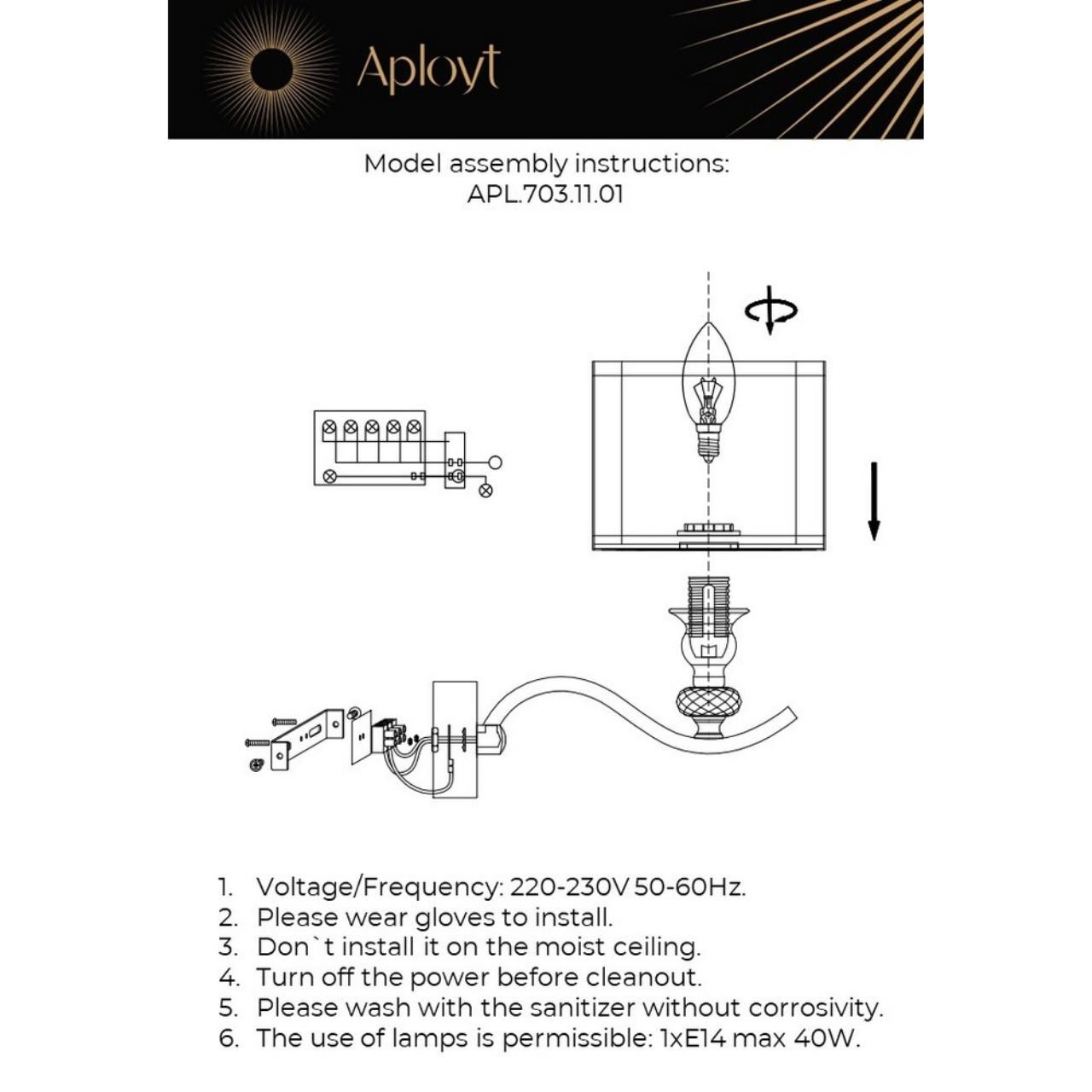 Aployt

Model assembly instructions:
APL.703.11.01

1. Voltage/Frequency: 220-230V 50-60Hz.
2. Please wear gloves to install.
3. Don`t install it on the moist ceiling.
4. Turn off the power before cleanout.
5. Please wash with the sanitizer without corrosivity.
6. The use of lamps is permissible: 1xE14 max 40W.