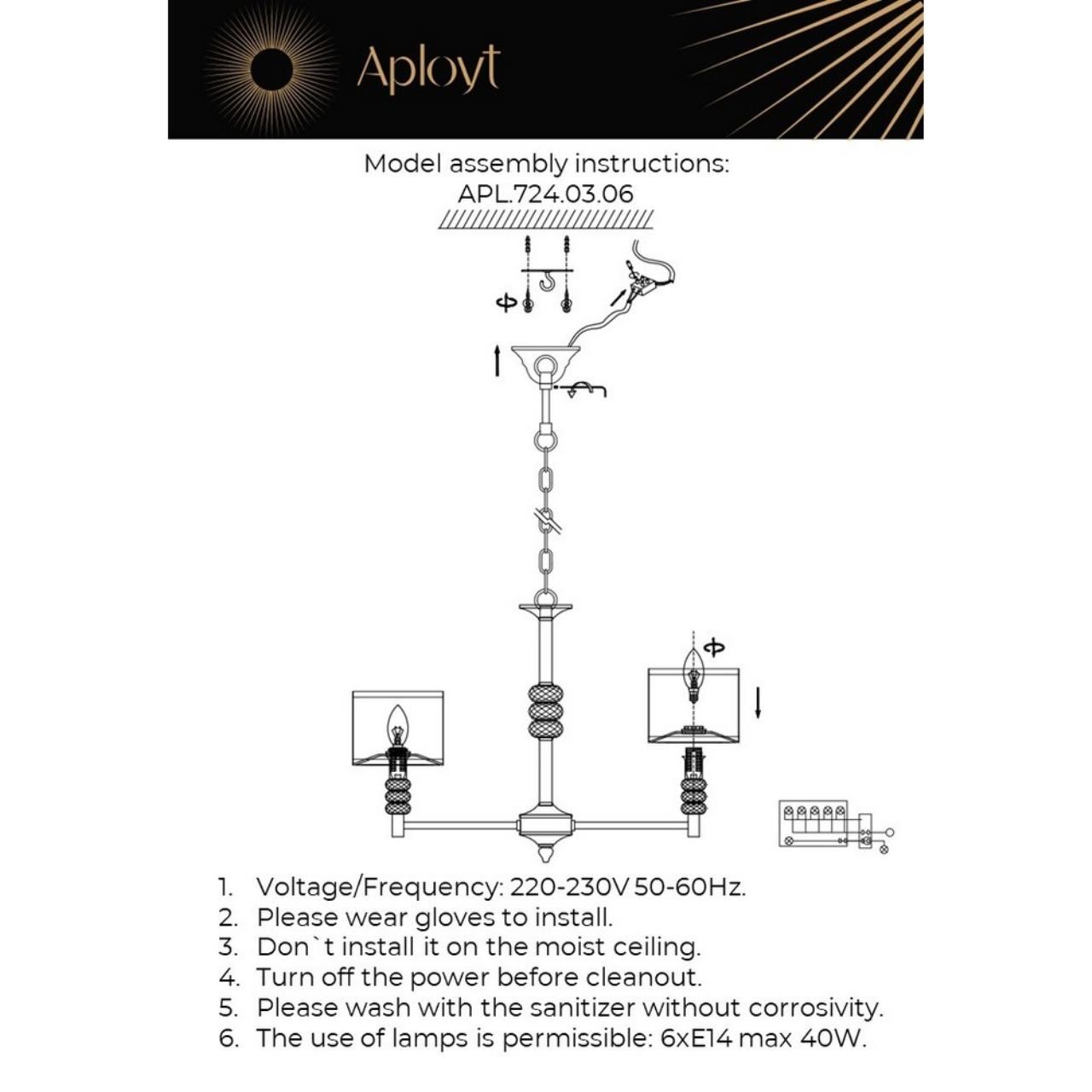 Aployt

Model assembly instructions:
APL.724.03.06

1. Voltage/Frequency: 220-230V 50-60Hz.
2. Please wear gloves to install.
3. Don`t install it on the moist ceiling.
4. Turn off the power before cleanout.
5. Please wash with the sanitizer without corrosivity.
6. The use of lamps is permissible: 6xE14 max 40W.