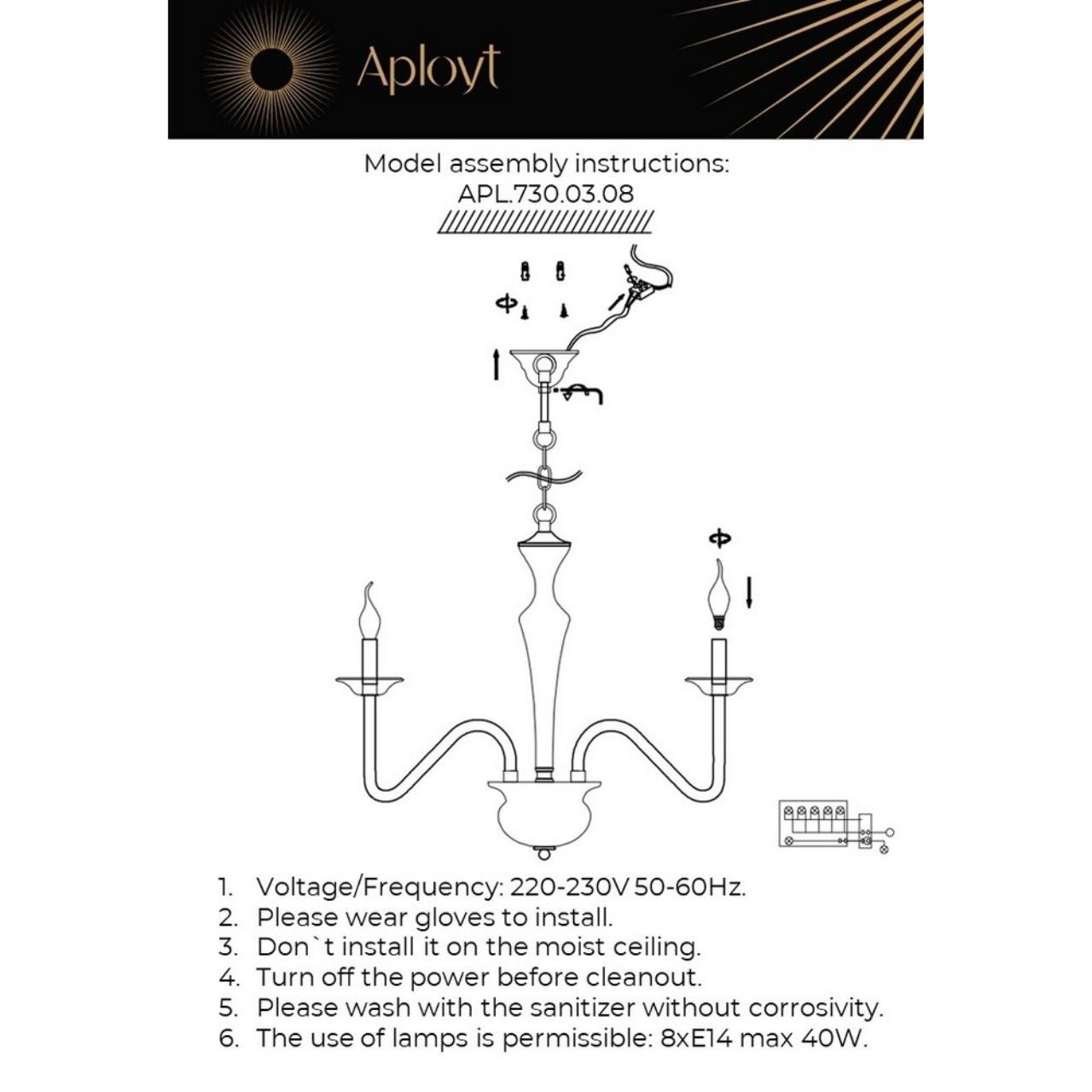 Aployt

Model assembly instructions:
APL.730.03.08

1. Voltage/Frequency: 220-230V 50-60Hz.
2. Please wear gloves to install.
3. Don`t install it on the moist ceiling.
4. Turn off the power before cleanout.
5. Please wash with the sanitizer without corrosivity.
6. The use of lamps is permissible: 8xE14 max 40W.