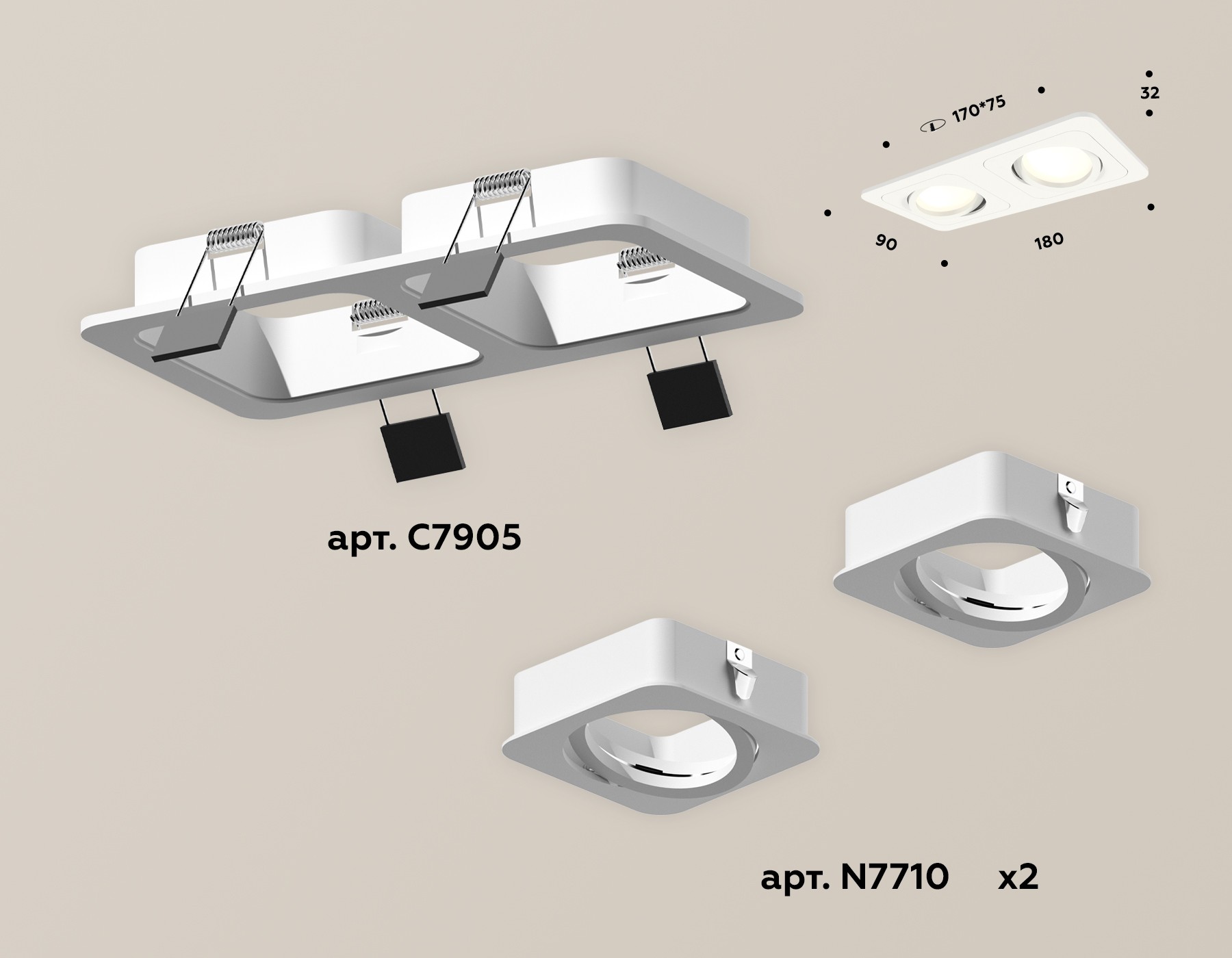 170*75

32

90

180

арт. C7905

арт. N7710 x2