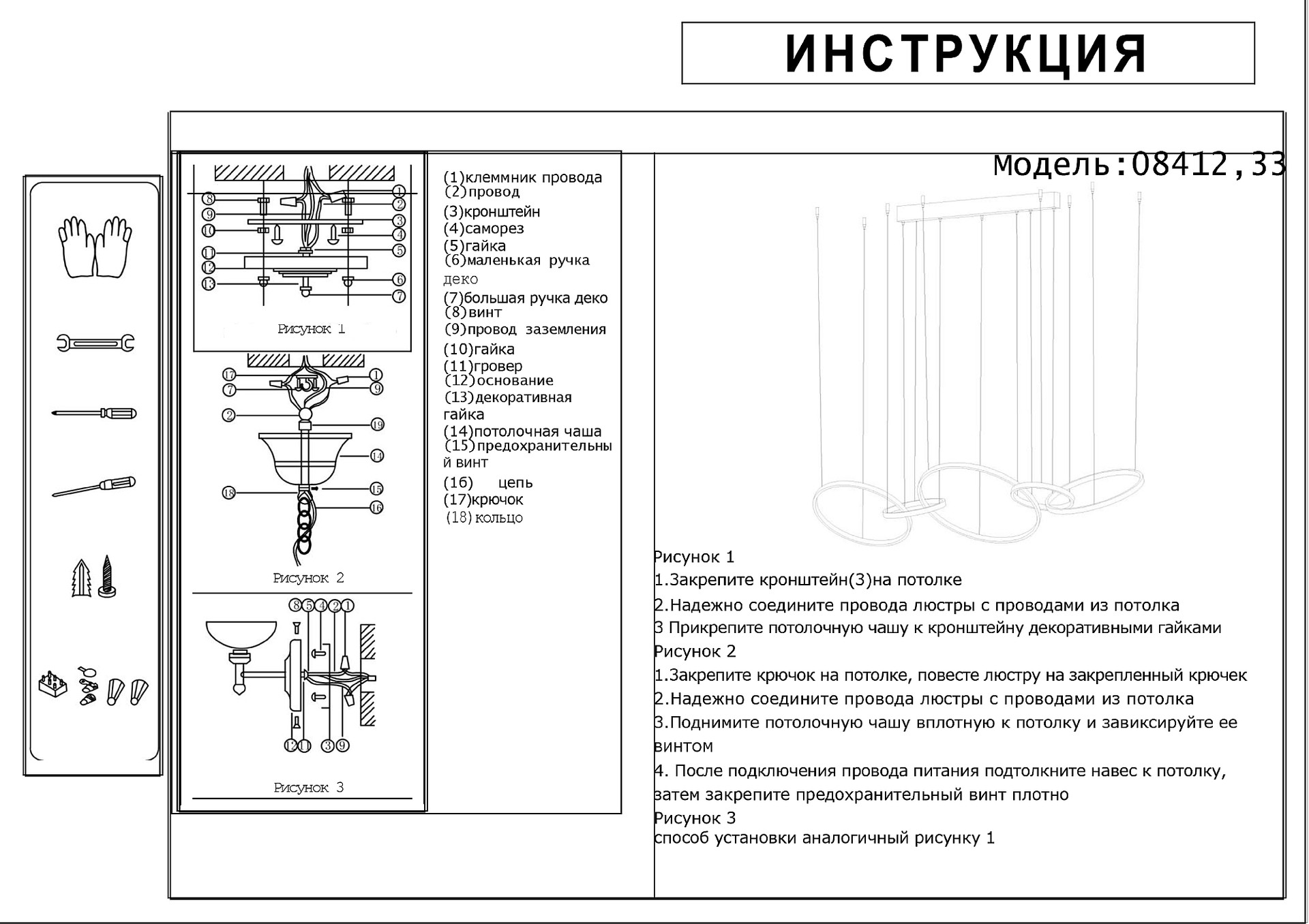 ИНСТРУКЦИЯ

Модель:08412,33

8
9
10
11
12
13
1
2
3
4
5
6
7
Рисунок 1

17
7
2
18
1
9
19
14
15
16
Рисунок 2

8 5 4 2 1
12 11 3 9
Рисунок 3

(1)клеммник провода
(2)провод
(3)кронштейн
(4)саморез
(5)гайка
(6)маленькая ручка деко
(7)большая ручка деко
(8)винт
(9)провод заземления
(10)гайка
(11)гровер
(12)основание
(13)декоративная гайка
(14)потолочная чаша
(15)предохранительный винт
(16) цепь
(17)крючок
(18)кольцо

Рисунок 1
1.Закрепите кронштейн(3)на потолке
2.Надежно соедините провода люстры с проводами из потолка
3 Прикрепите потолочную чашу к кронштейну декоративными гайками
Рисунок 2
1.Закрепите крючок на потолке, повесте люстру на закрепленный крючек
2.Надежно соедините провода люстры с проводами из потолка
3.Поднимите потолочную чашу вплотную к потолку и завиксируйте ее винтом
4. После подключения провода питания подтолкните навес к потолку, затем закрепите предохранительный винт плотно
Рисунок 3
способ установки аналогичный рисунку 1