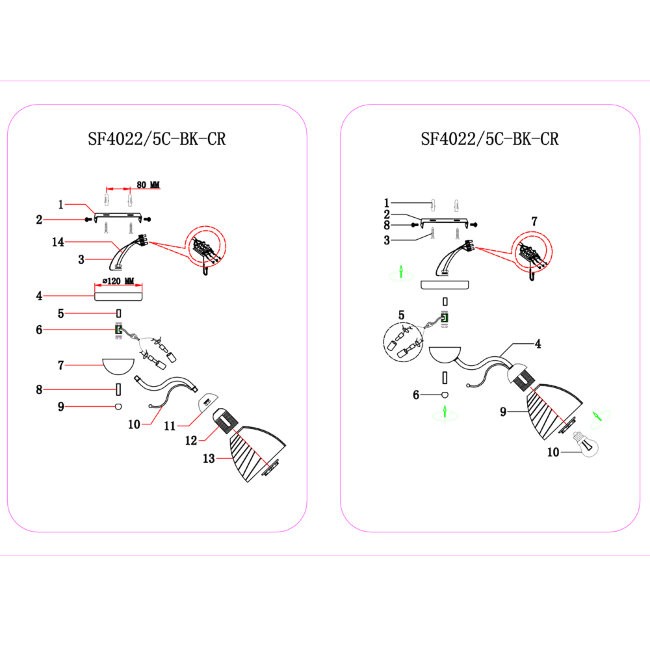 SF4022/5C-BK-CR

80 MM
1
2
14
3
⌀120 MM
4
5
6
7
8
9
10
11
12
13

SF4022/5C-BK-CR

1
2
8
3
7
5
4
6
9
10