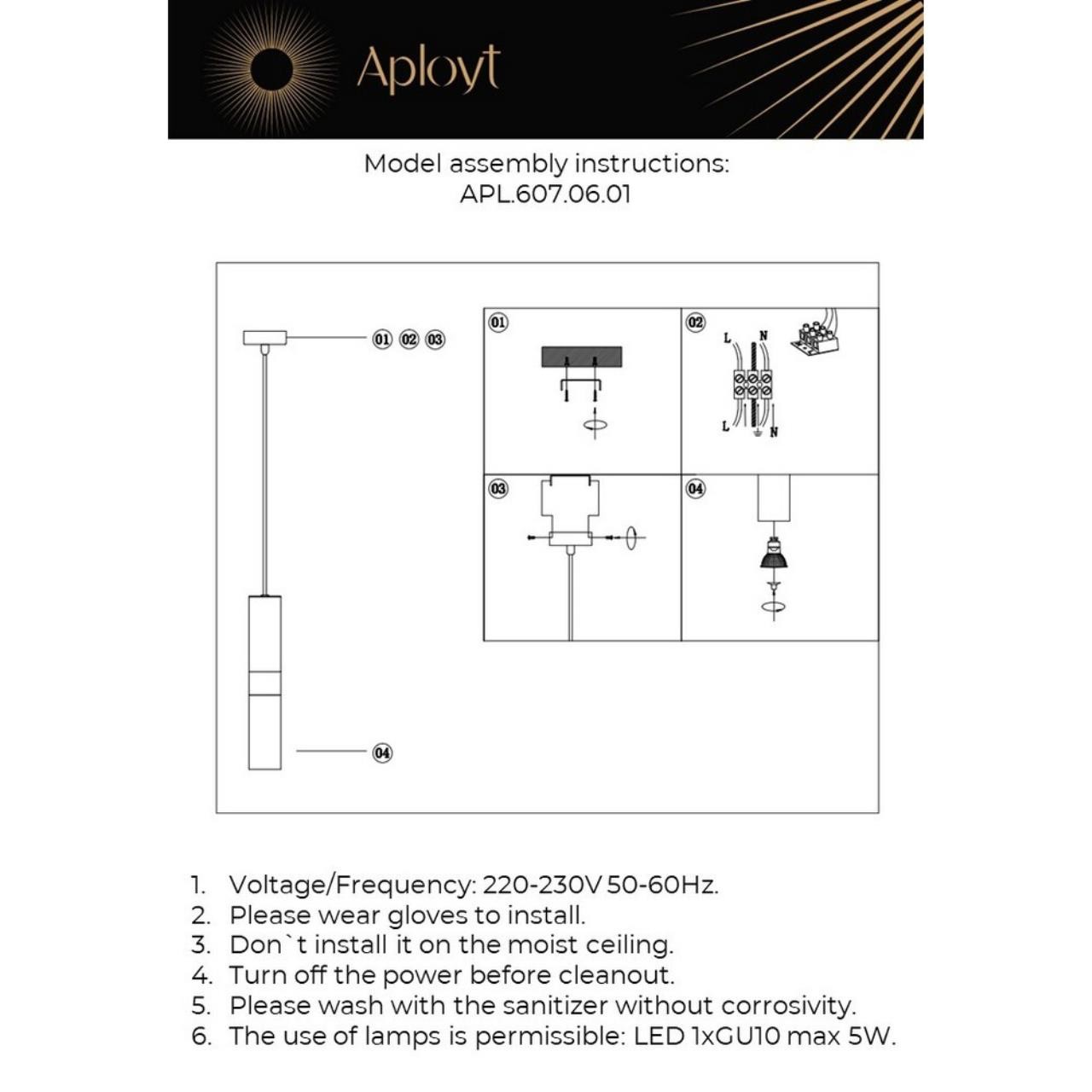 Aployt

Model assembly instructions:
APL.607.06.01

01 02 03

04

01

02

L N

L N

03

04

1. Voltage/Frequency: 220-230V 50-60Hz.
2. Please wear gloves to install.
3. Don`t install it on the moist ceiling.
4. Turn off the power before cleanout.
5. Please wash with the sanitizer without corrosivity.
6. The use of lamps is permissible: LED 1xGU10 max 5W.