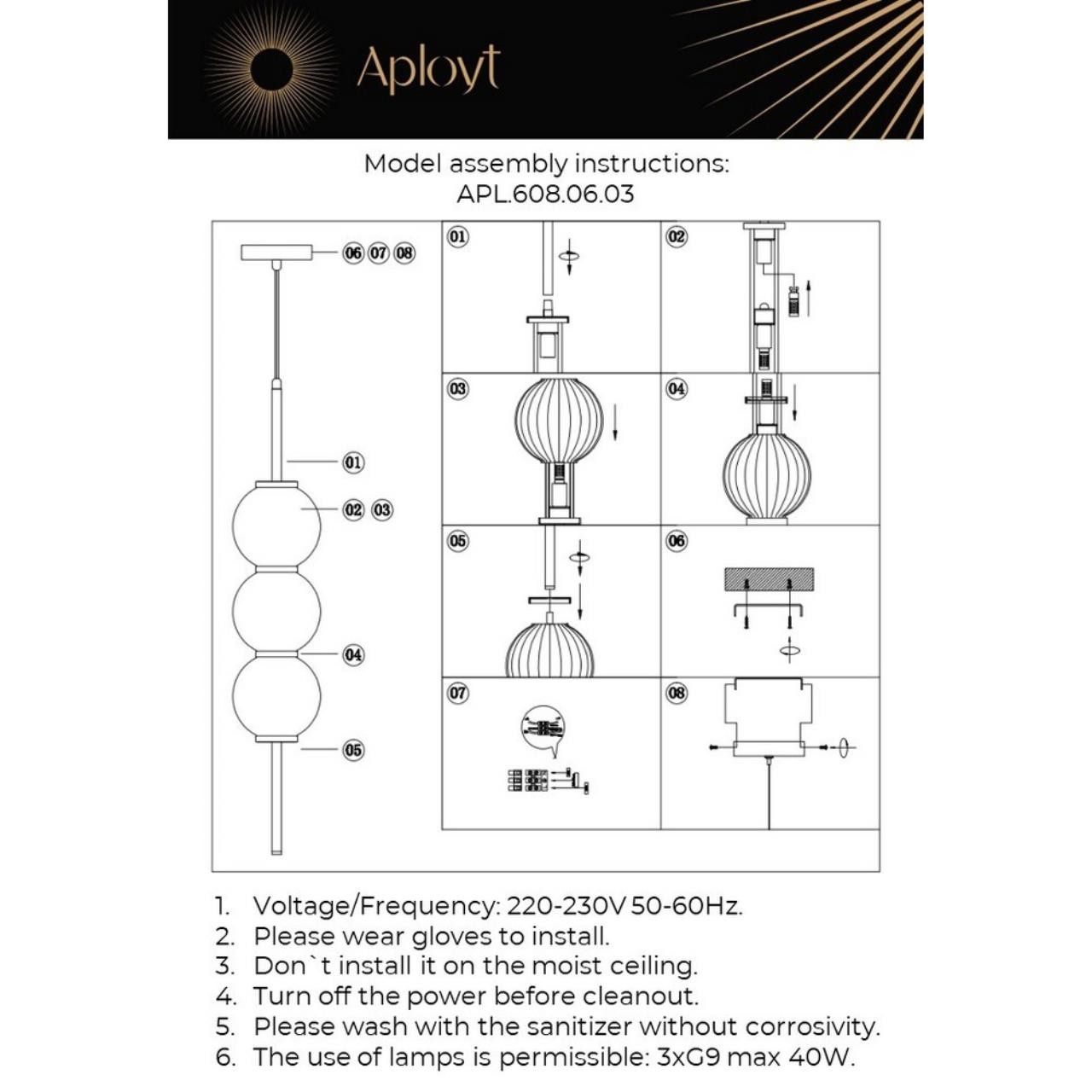 Aployt

Model assembly instructions:
APL.608.06.03

06 07 08

01

02 03

04

05

01

02

03

04

05

06

07

08

1. Voltage/Frequency: 220-230V 50-60Hz.
2. Please wear gloves to install.
3. Don`t install it on the moist ceiling.
4. Turn off the power before cleanout.
5. Please wash with the sanitizer without corrosivity.
6. The use of lamps is permissible: 3xG9 max 40W.