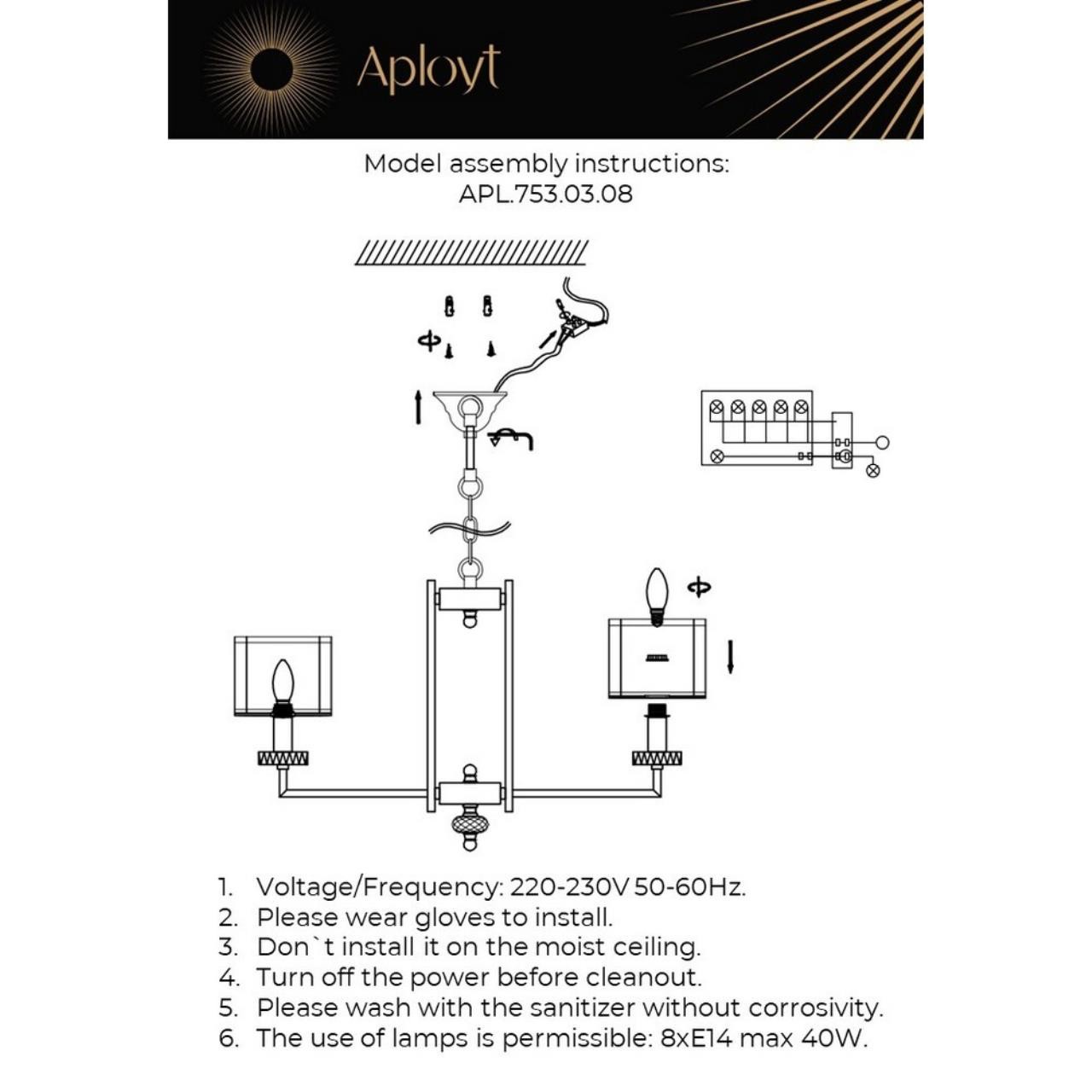 Aployt

Model assembly instructions:
APL.753.03.08

1. Voltage/Frequency: 220-230V 50-60Hz.
2. Please wear gloves to install.
3. Don`t install it on the moist ceiling.
4. Turn off the power before cleanout.
5. Please wash with the sanitizer without corrosivity.
6. The use of lamps is permissible: 8xE14 max 40W.