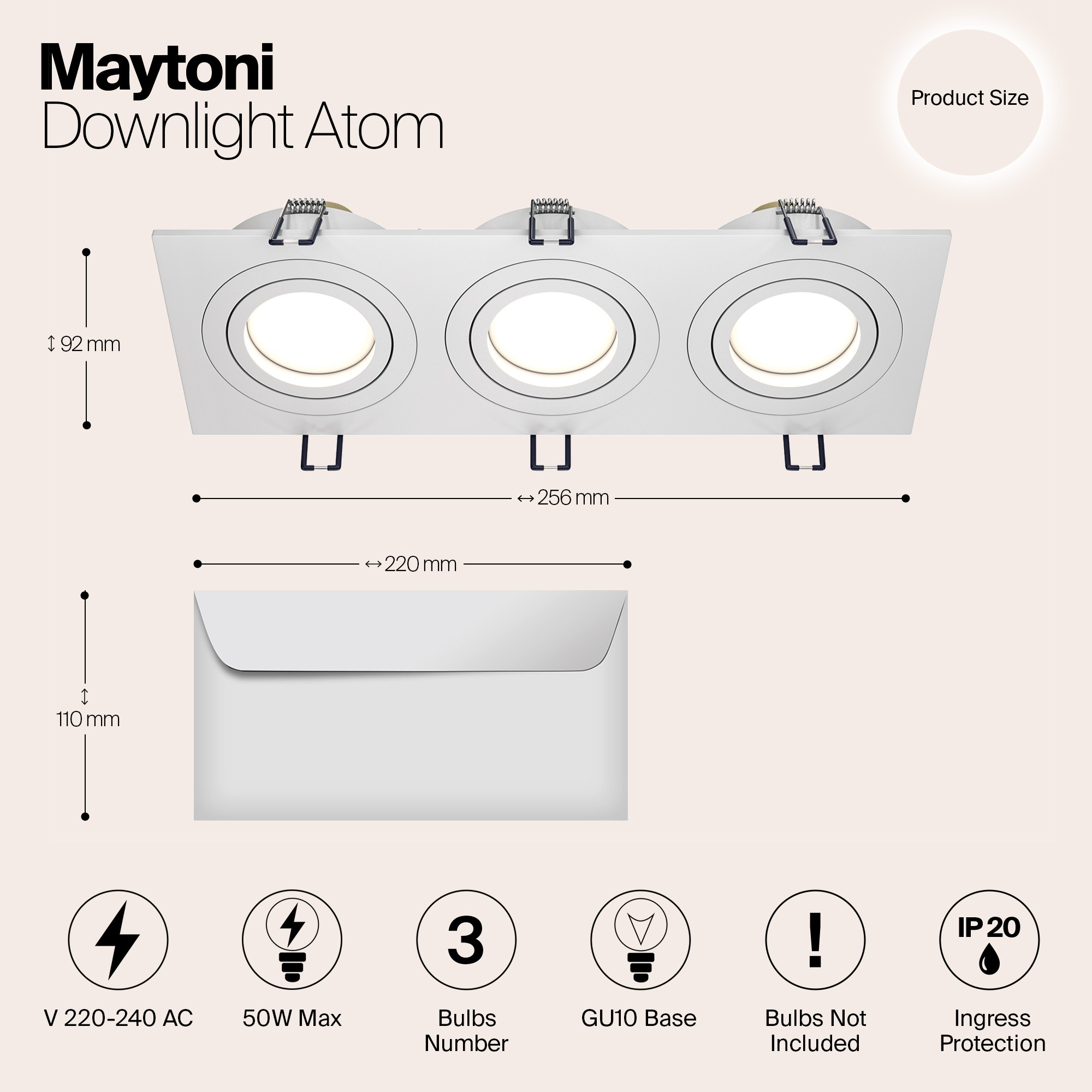 Maytoni
Downlight Atom

Product Size

↕ 92 mm

↔ 256 mm

↔ 220 mm

↕ 110 mm

V 220-240 AC

50W Max

3
Bulbs Number

GU10 Base

!
Bulbs Not Included

IP 20
Ingress Protection