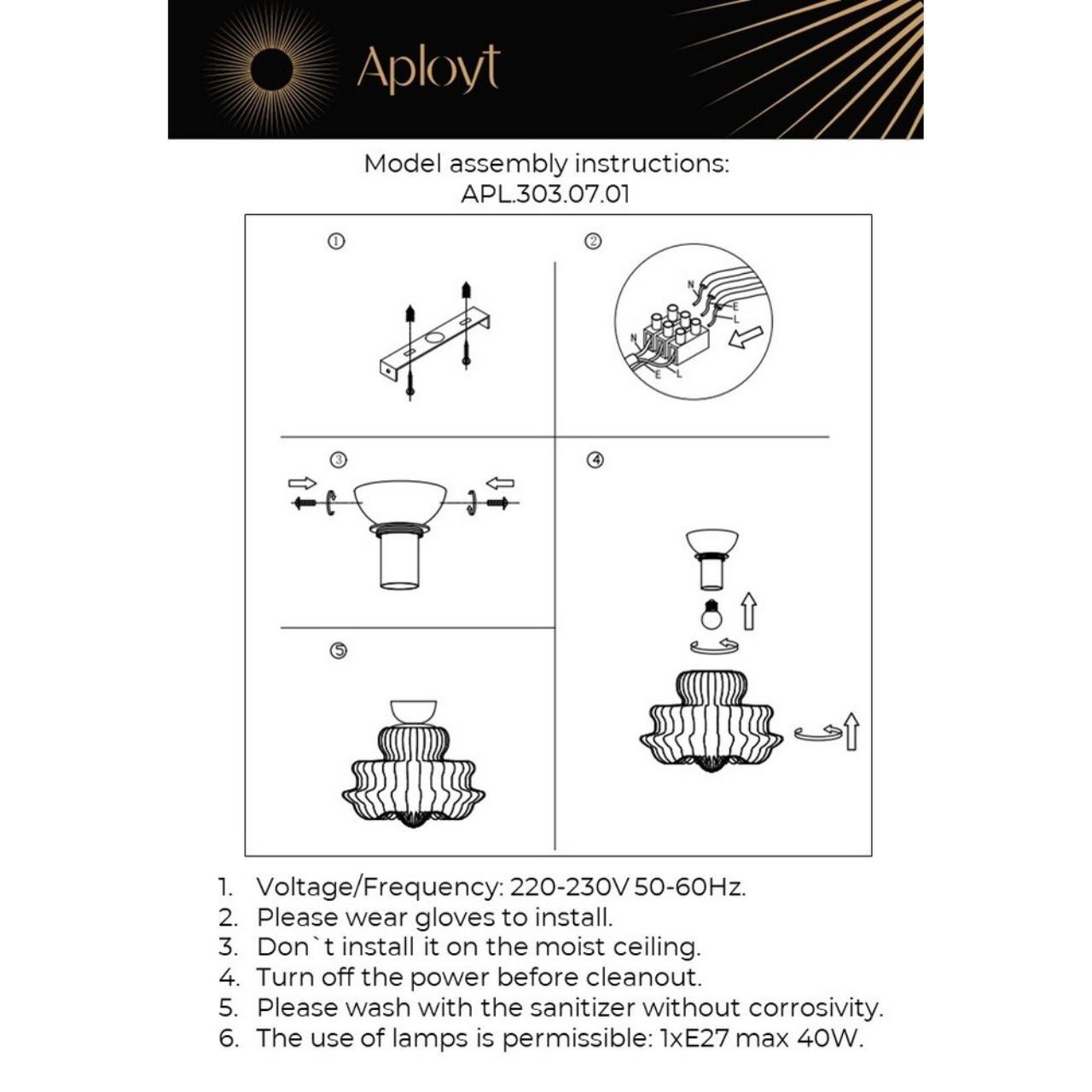 Aployt

Model assembly instructions:
APL.303.07.01

①

②

N
E
L
N
E
L

③

④

⑤

1. Voltage/Frequency: 220-230V 50-60Hz.
2. Please wear gloves to install.
3. Don`t install it on the moist ceiling.
4. Turn off the power before cleanout.
5. Please wash with the sanitizer without corrosivity.
6. The use of lamps is permissible: 1xE27 max 40W.