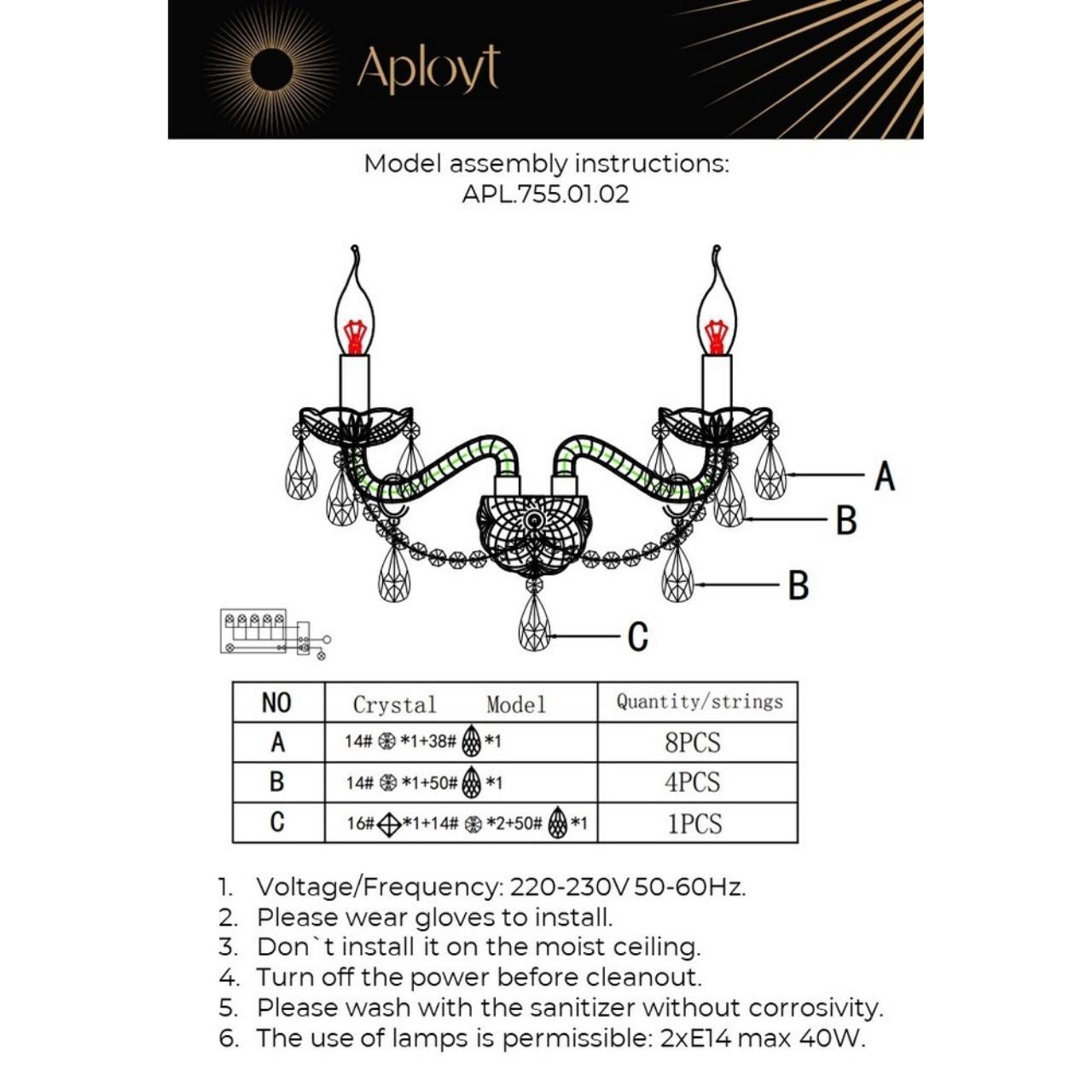 Aployt

Model assembly instructions:
APL.755.01.02

A

B

B

C

| NO | Crystal Model | Quantity/strings |
|---|---|---|
| A | 14# *1+38# *1 | 8PCS |
| B | 14# *1+50# *1 | 4PCS |
| C | 16# *1+14# *2+50# *1 | 1PCS |

1. Voltage/Frequency: 220-230V 50-60Hz.
2. Please wear gloves to install.
3. Don`t install it on the moist ceiling.
4. Turn off the power before cleanout.
5. Please wash with the sanitizer without corrosivity.
6. The use of lamps is permissible: 2xE14 max 40W.