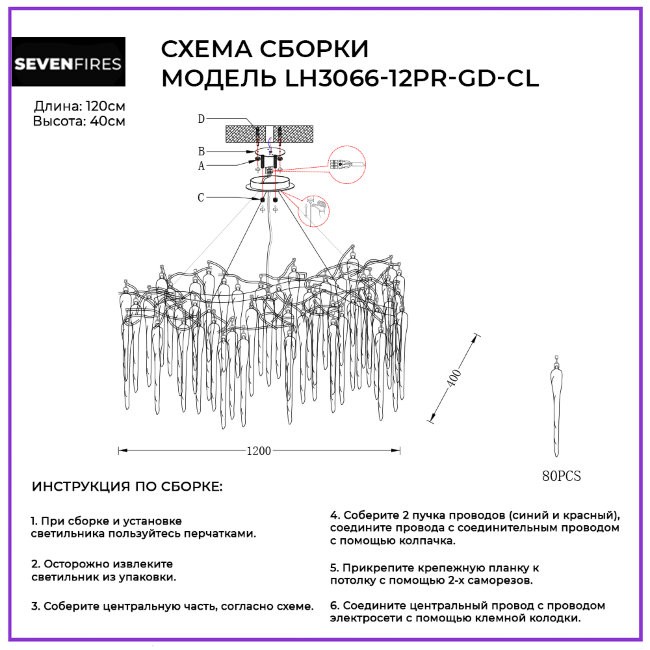 SEVENFIRES

СХЕМА СБОРКИ
МОДЕЛЬ LH3066-12PR-GD-CL

Длина: 120см
Высота: 40см

D
B
A
C

400

1200

80PCS

ИНСТРУКЦИЯ ПО СБОРКЕ:

1. При сборке и установке светильника пользуйтесь перчатками.

2. Осторожно извлеките светильник из упаковки.

3. Соберите центральную часть, согласно схеме.

4. Соберите 2 пучка проводов (синий и красный), соедините провода с соединительным проводом с помощью колпачка.

5. Прикрепите крепежную планку к потолку с помощью 2-х саморезов.

6. Соедините центральный провод с проводом электросети с помощью клемной колодки.