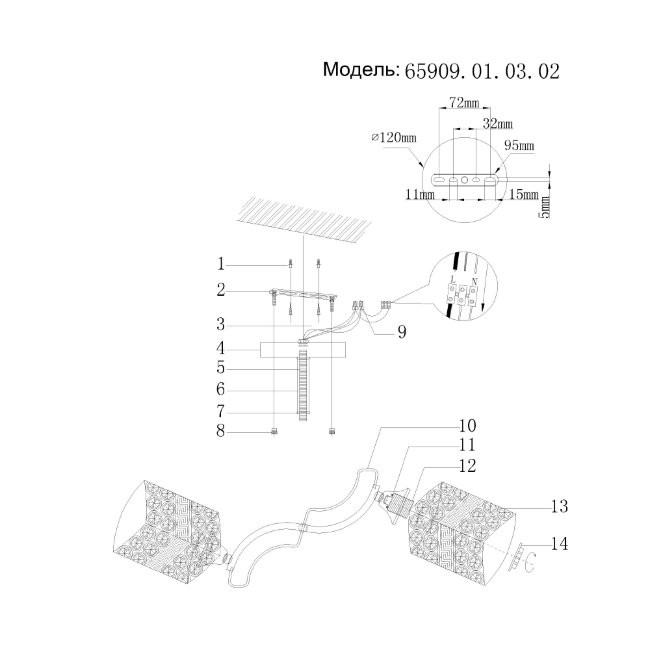 Модель: 65909. 01. 03. 02

72mm
32mm
⌀120mm
95mm
11mm
15mm
5mm

L
N

1
2
3
4
5
6
7
8
9
10
11
12
13
14