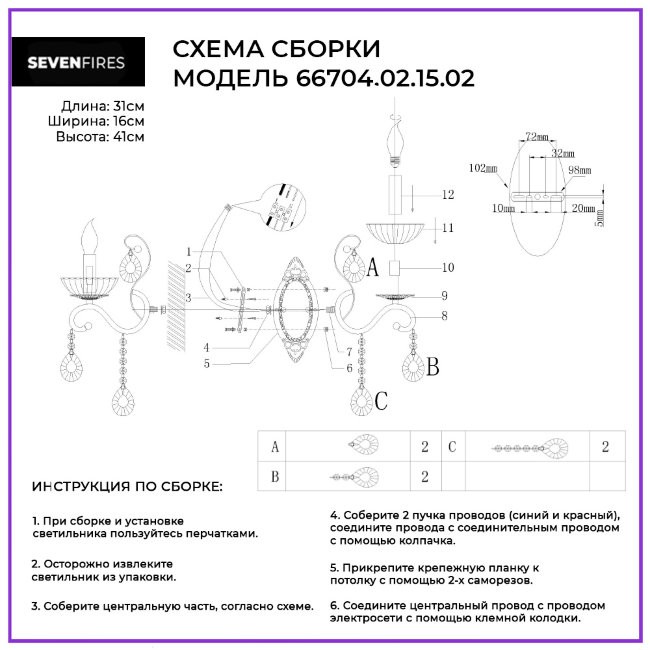 SEVENFIRES

СХЕМА СБОРКИ
МОДЕЛЬ 66704.02.15.02

Длина: 31см
Ширина: 16см
Высота: 41см

72mm
32mm
102mm
98mm
10mm
20mm
5mm

12
11
10
9
8
7
6
5
4
3
2
1
A
B
C

| A | | 2 | C | | 2 |
|---|---|---|---|---|---|
| B | | 2 | | | |

ИНСТРУКЦИЯ ПО СБОРКЕ:

1. При сборке и установке светильника пользуйтесь перчатками.

2. Осторожно извлеките светильник из упаковки.

3. Соберите центральную часть, согласно схеме.

4. Соберите 2 пучка проводов (синий и красный), соедините провода с соединительным проводом с помощью колпачка.

5. Прикрепите крепежную планку к потолку с помощью 2-х саморезов.

6. Соедините центральный провод с проводом электросети с помощью клемной колодки.