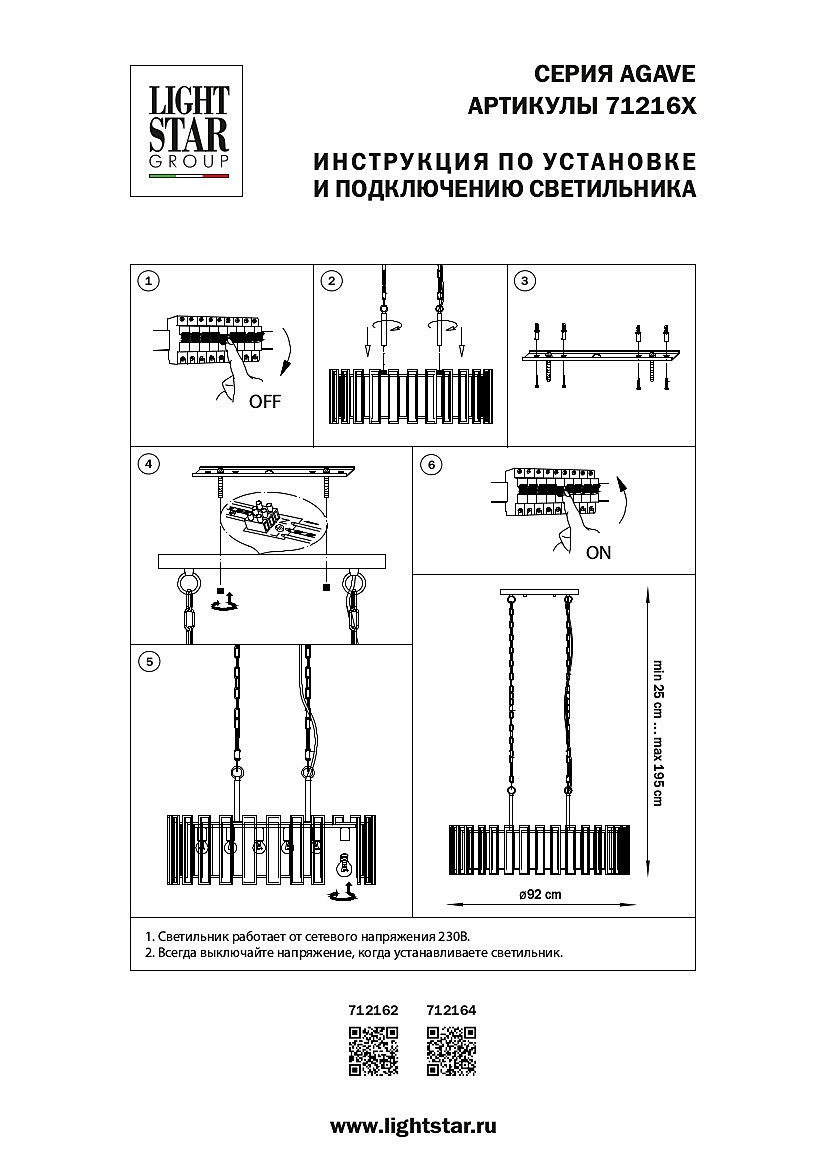 LIGHT STAR GROUP

СЕРИЯ AGAVE
АРТИКУЛЫ 71216X

ИНСТРУКЦИЯ ПО УСТАНОВКЕ
И ПОДКЛЮЧЕНИЮ СВЕТИЛЬНИКА

1

OFF

2

3

4

6

ON

5

min 25 cm ... max 195 cm

ø92 cm

1. Светильник работает от сетевого напряжения 230В.
2. Всегда выключайте напряжение, когда устанавливаете светильник.

712162 712164

www.lightstar.ru