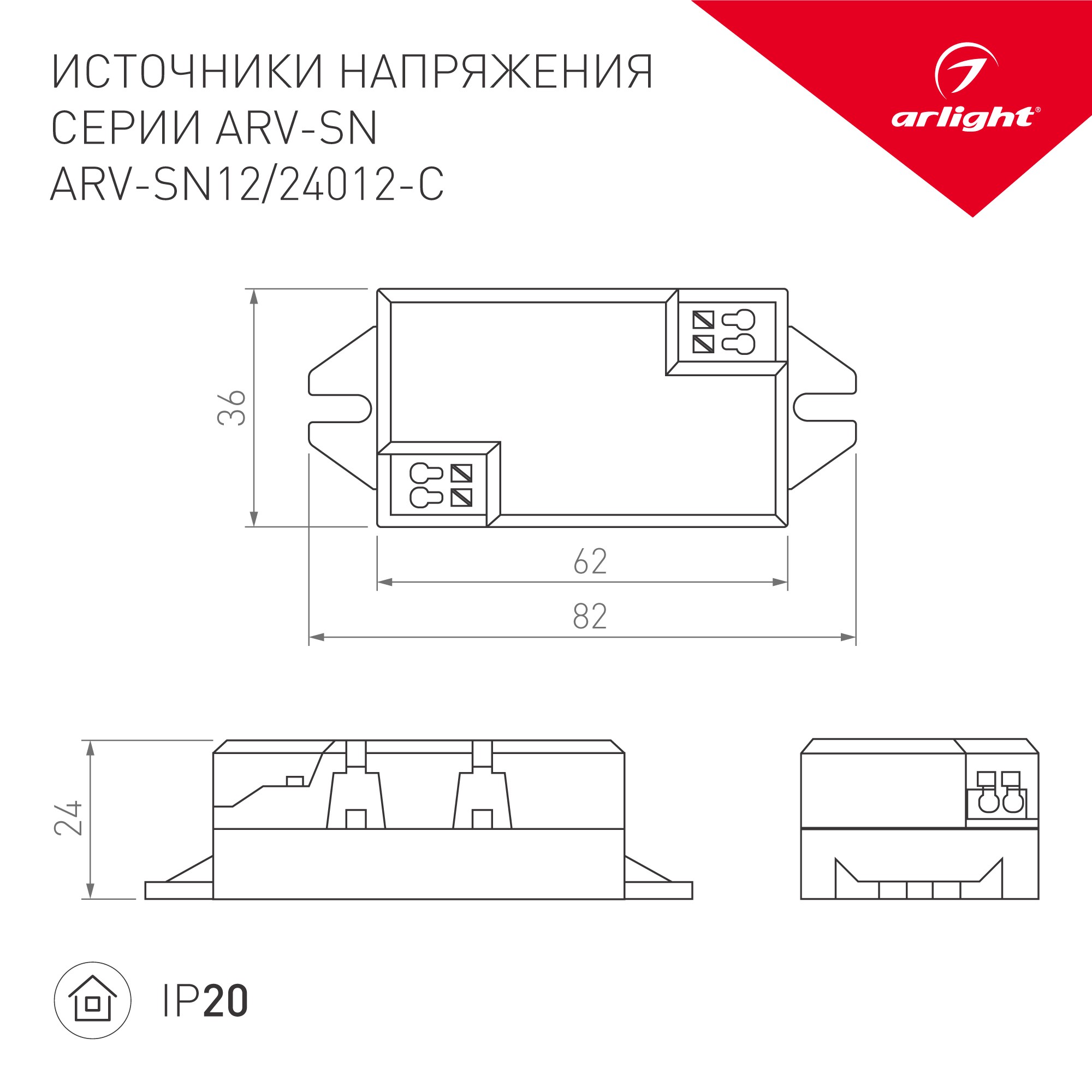 ИСТОЧНИКИ НАПРЯЖЕНИЯ
СЕРИИ ARV-SN
ARV-SN12/24012-C

arlight®

36

62

82

24

IP20