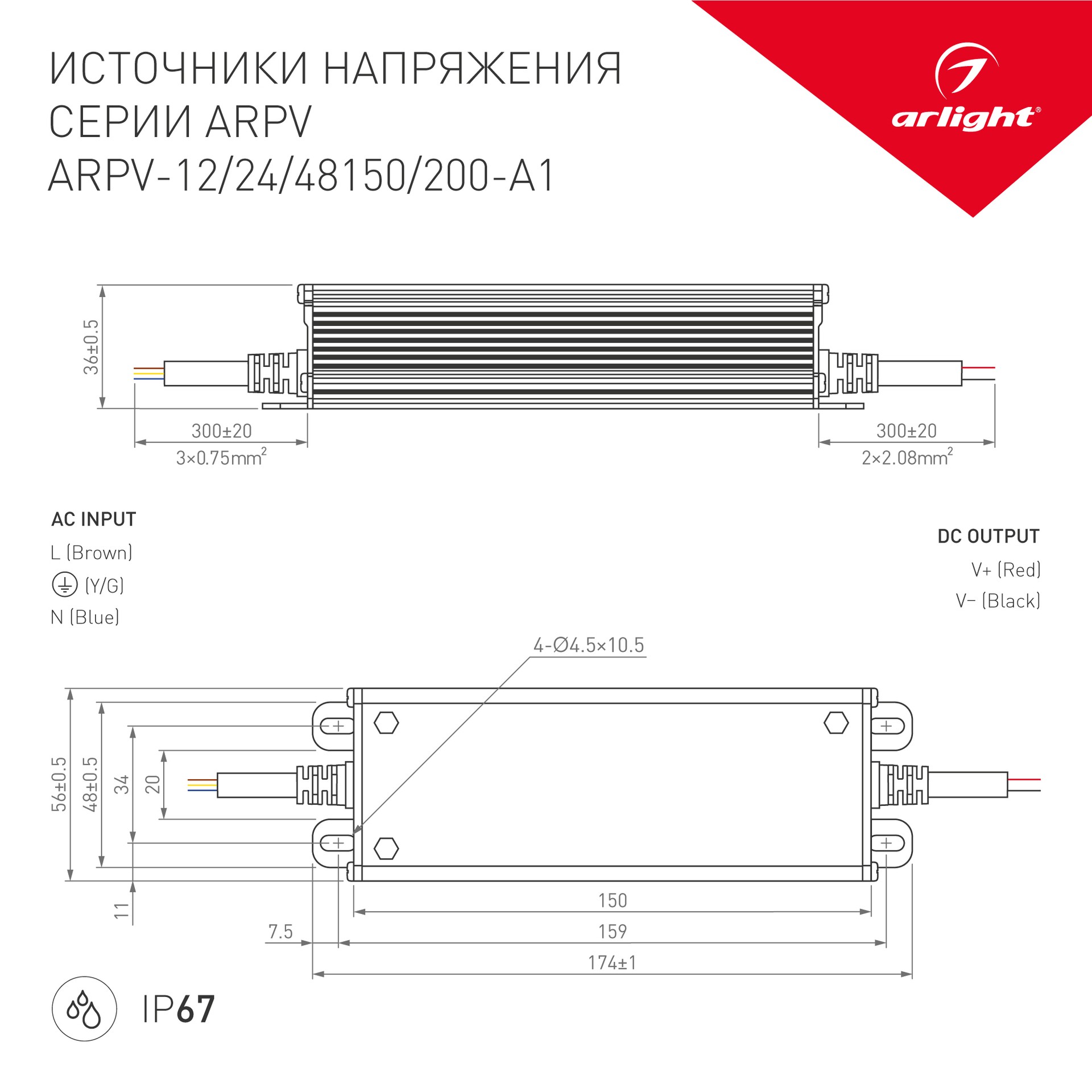 ИСТОЧНИКИ НАПРЯЖЕНИЯ СЕРИИ ARPV
ARPV-12/24/48150/200-A1

arlight®

36±0.5

300±20
3×0.75mm$^2$

300±20
2×2.08mm$^2$

AC INPUT
L (Brown)
(Y/G)
N (Blue)

DC OUTPUT
V+ (Red)
V– (Black)

4-Ø4.5×10.5

56±0.5
48±0.5
34
20
11
7.5
150
159
174±1

IP67