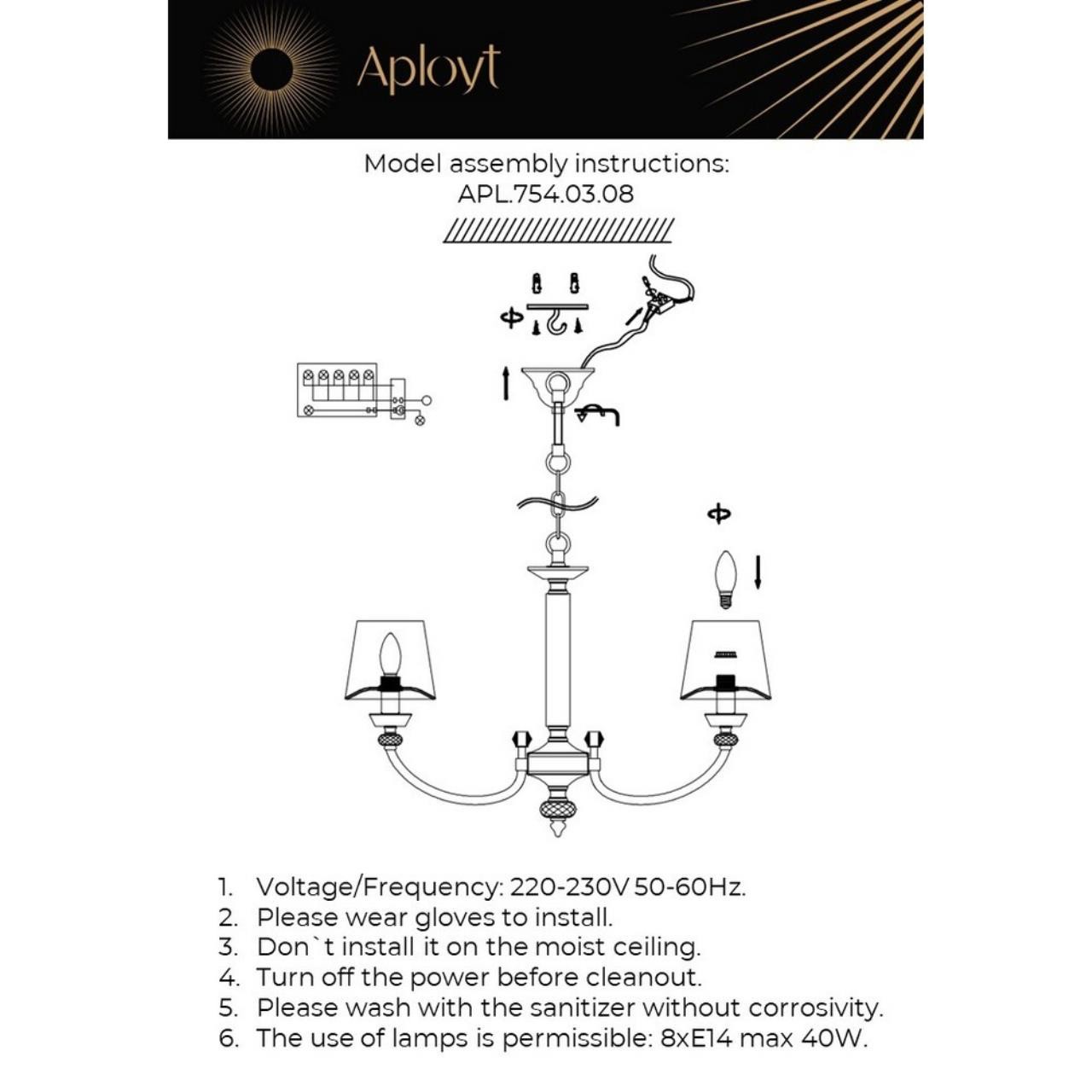 Aployt

Model assembly instructions:
APL.754.03.08

1. Voltage/Frequency: 220-230V 50-60Hz.
2. Please wear gloves to install.
3. Don`t install it on the moist ceiling.
4. Turn off the power before cleanout.
5. Please wash with the sanitizer without corrosivity.
6. The use of lamps is permissible: 8xE14 max 40W.