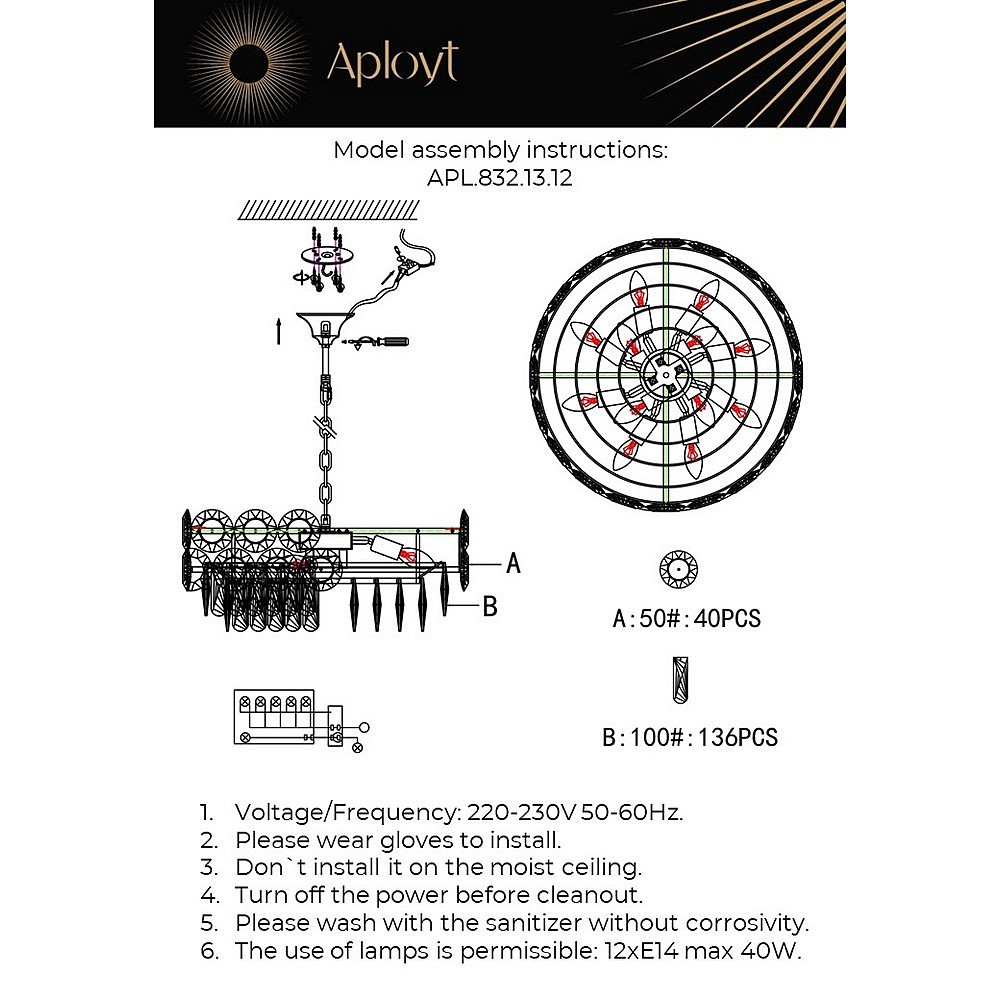 Aployt

Model assembly instructions:
APL.832.13.12

A

B

A:50#:40PCS

B:100#:136PCS

1. Voltage/Frequency: 220-230V 50-60Hz.
2. Please wear gloves to install.
3. Don`t install it on the moist ceiling.
4. Turn off the power before cleanout.
5. Please wash with the sanitizer without corrosivity.
6. The use of lamps is permissible: 12xE14 max 40W.