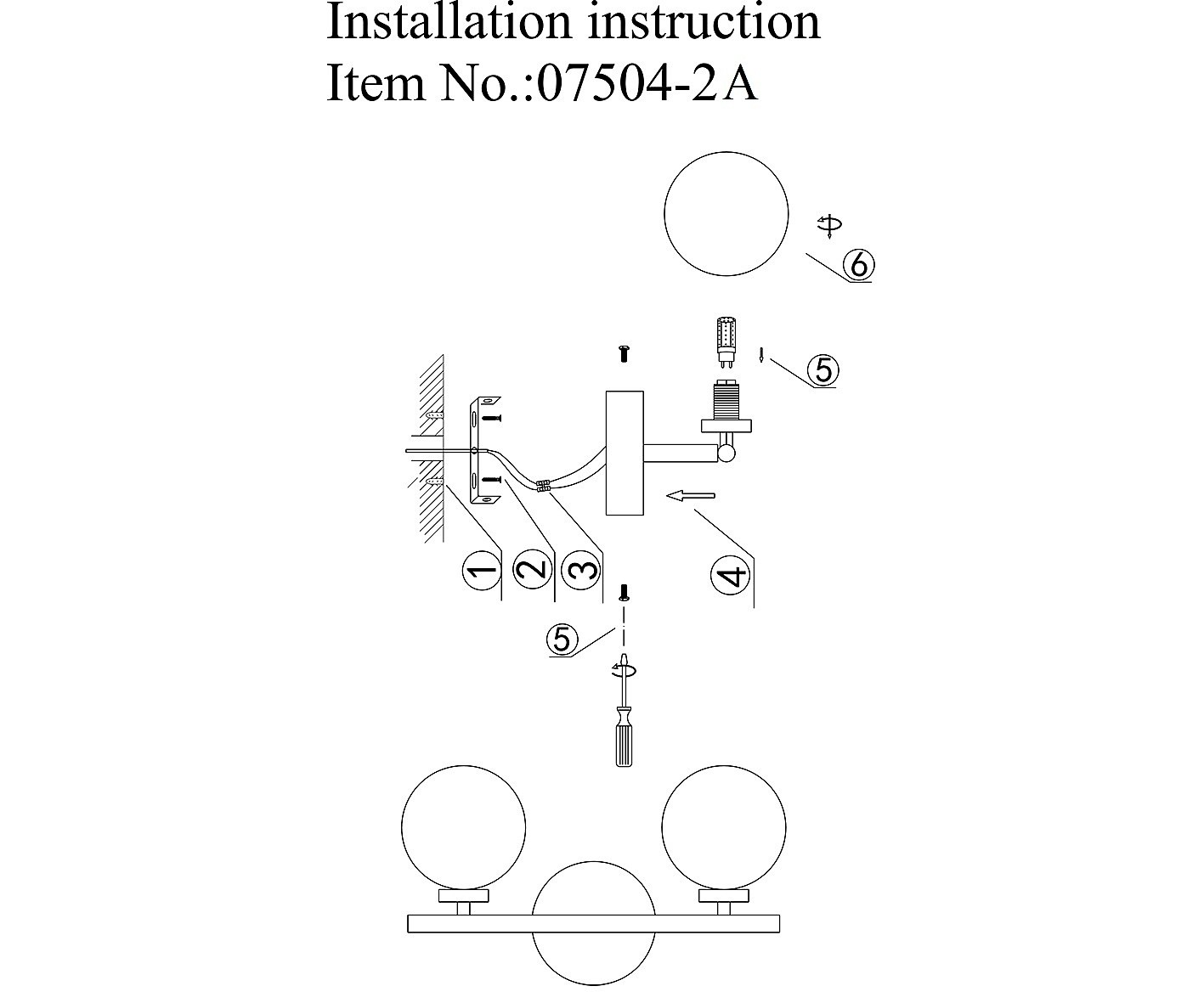 Installation instruction
Item No.:07504-2A

6

5

1 2 3

4

5