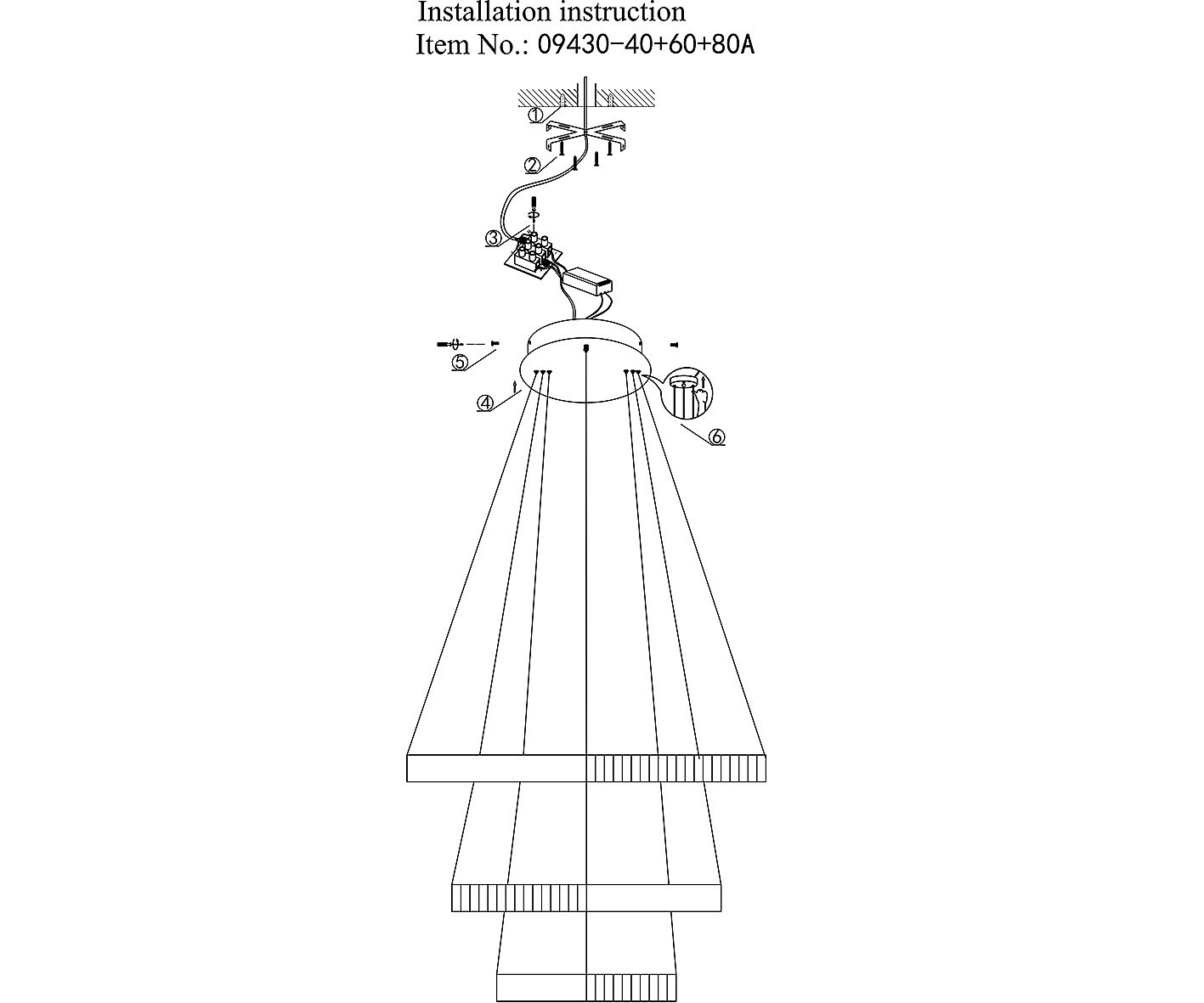 Installation instruction
Item No.: 09430-40+60+80A

①
②
③
⑤
④
⑥