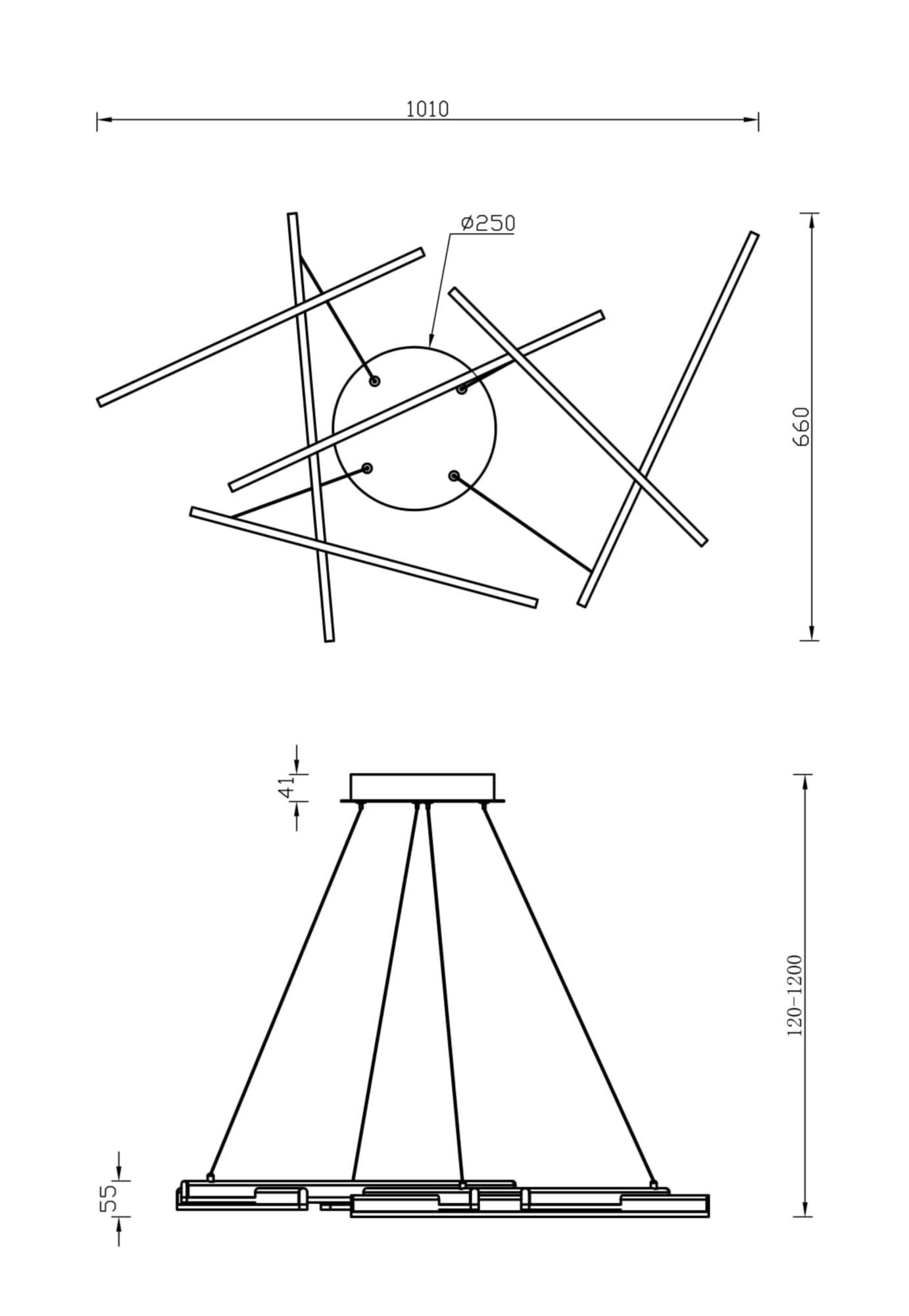 1010

ø250

660

41

120-1200

55