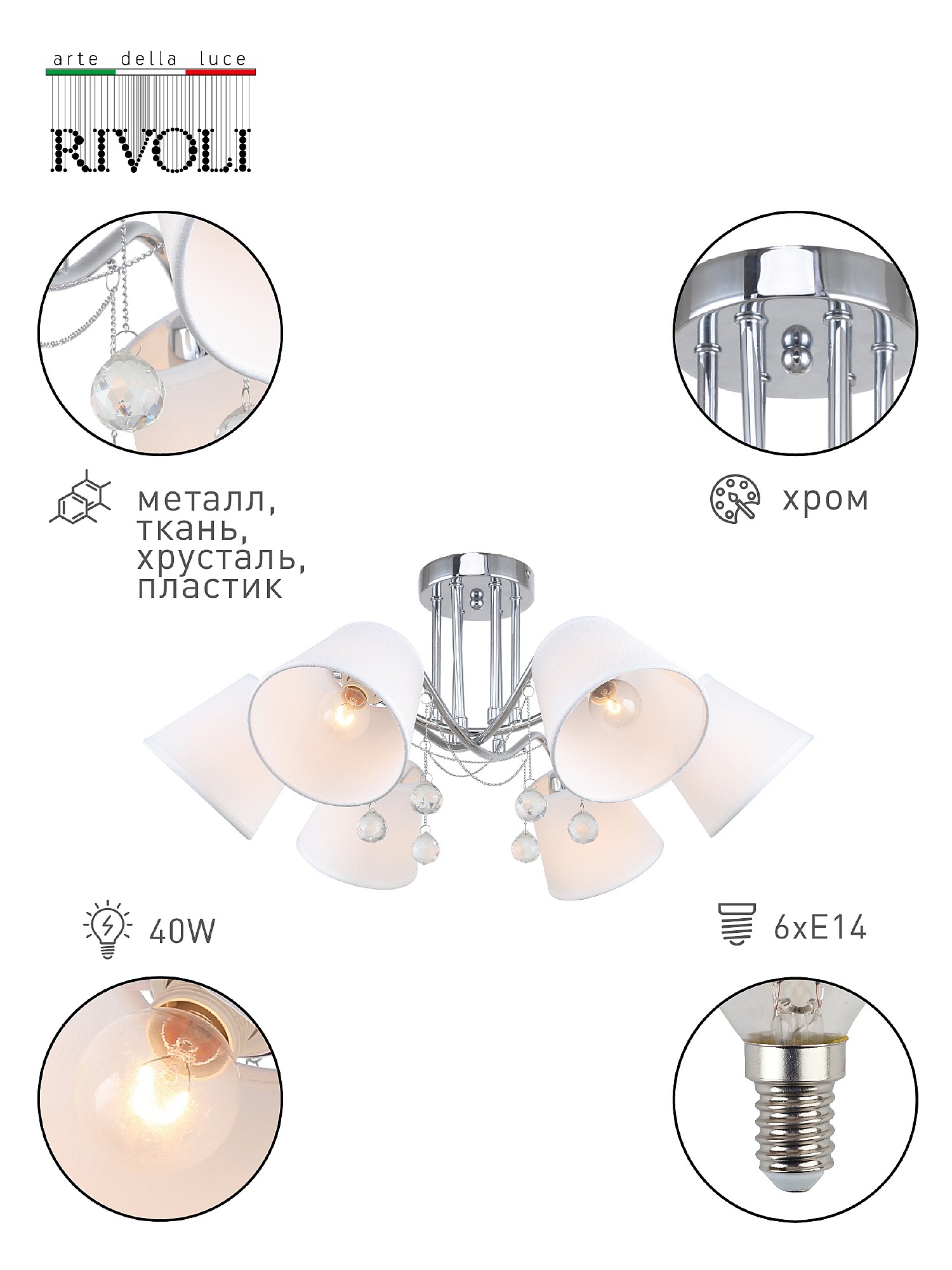 arte della luce
RIVOLI

металл, ткань, хрусталь, пластик

хром

40W

6xE14