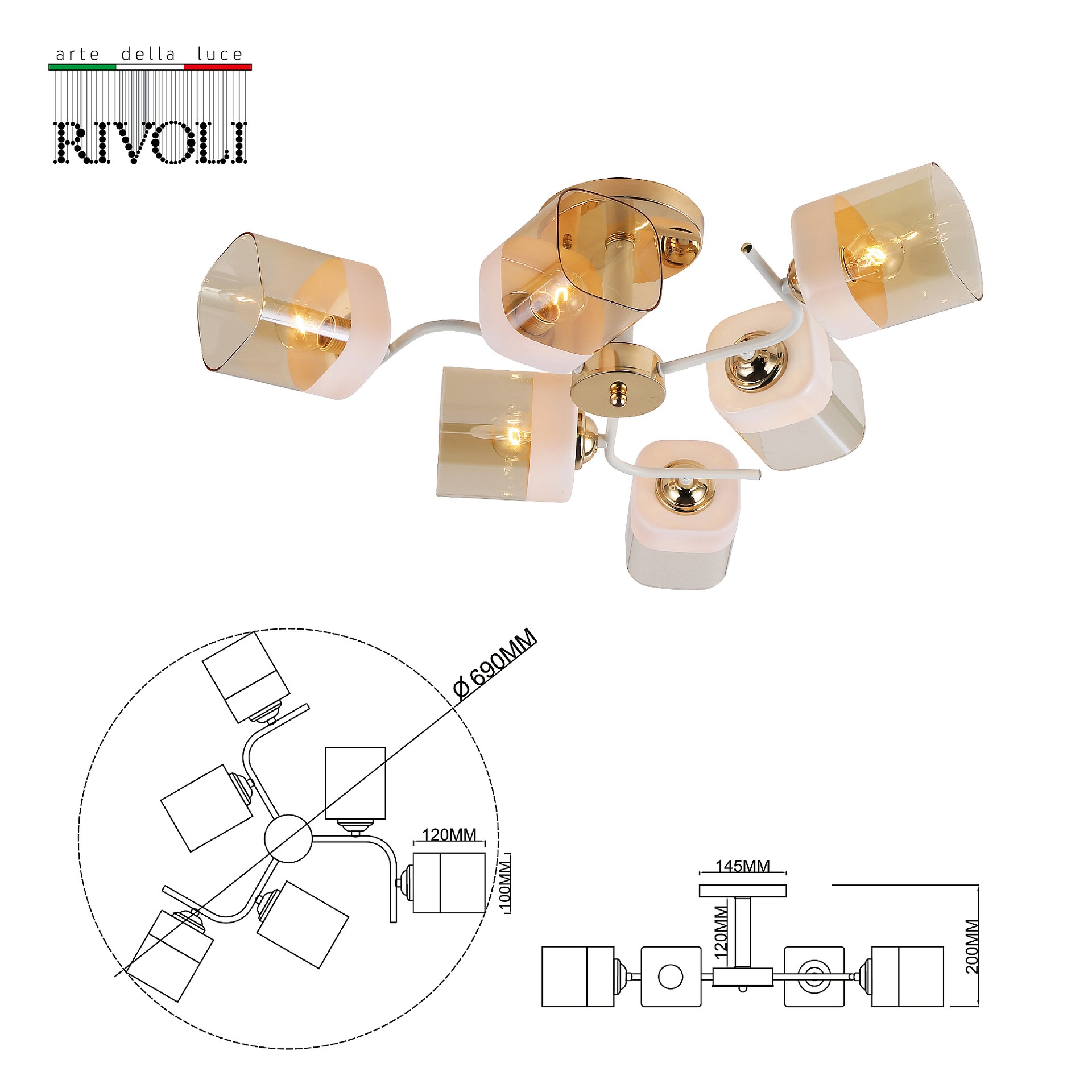 arte della luce

RIVOLI

Ø 690MM

120MM

100MM

145MM

120MM

200MM