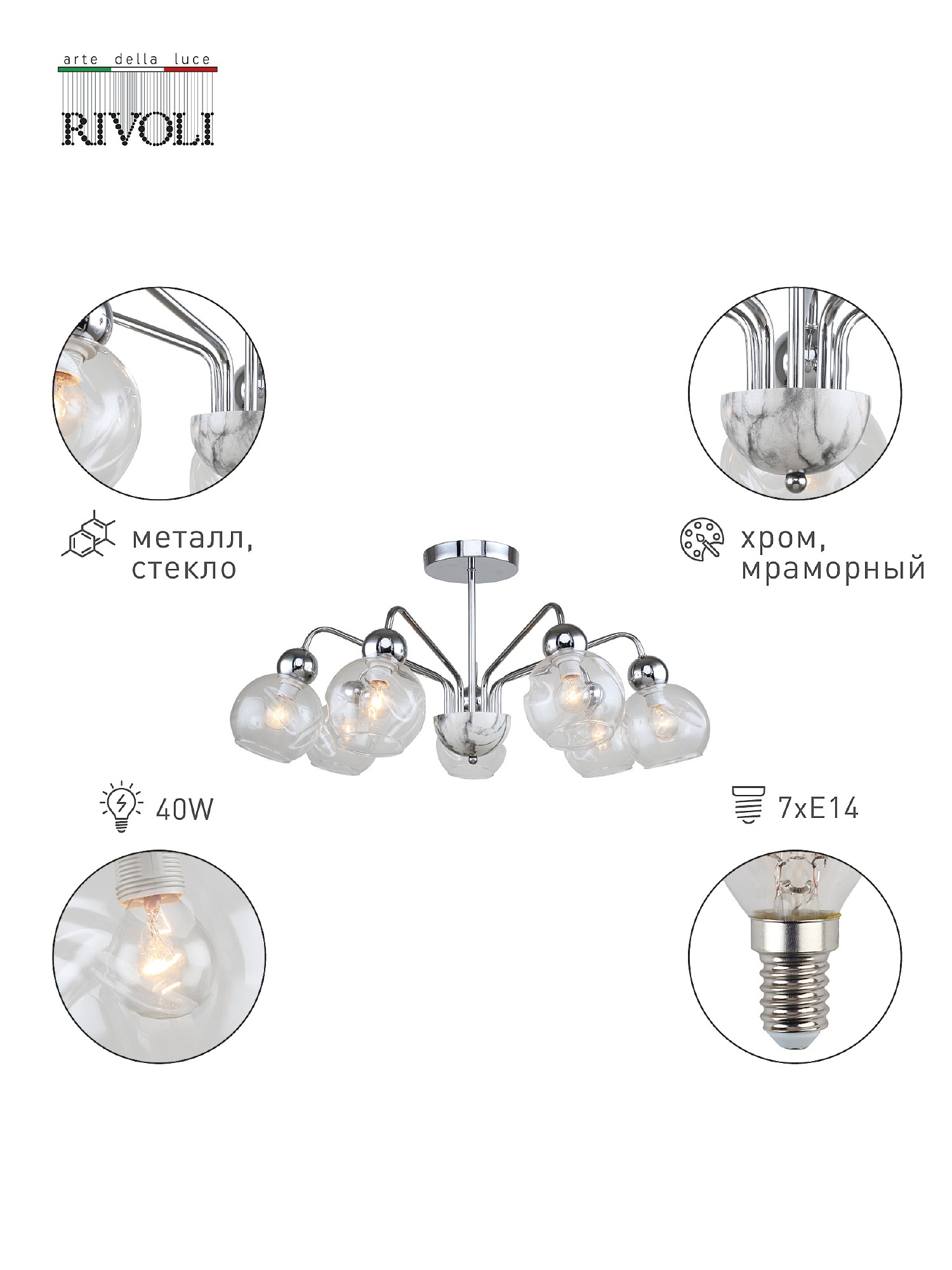 arte della luce
RIVOLI

металл, стекло

хром, мраморный

40W

7xE14