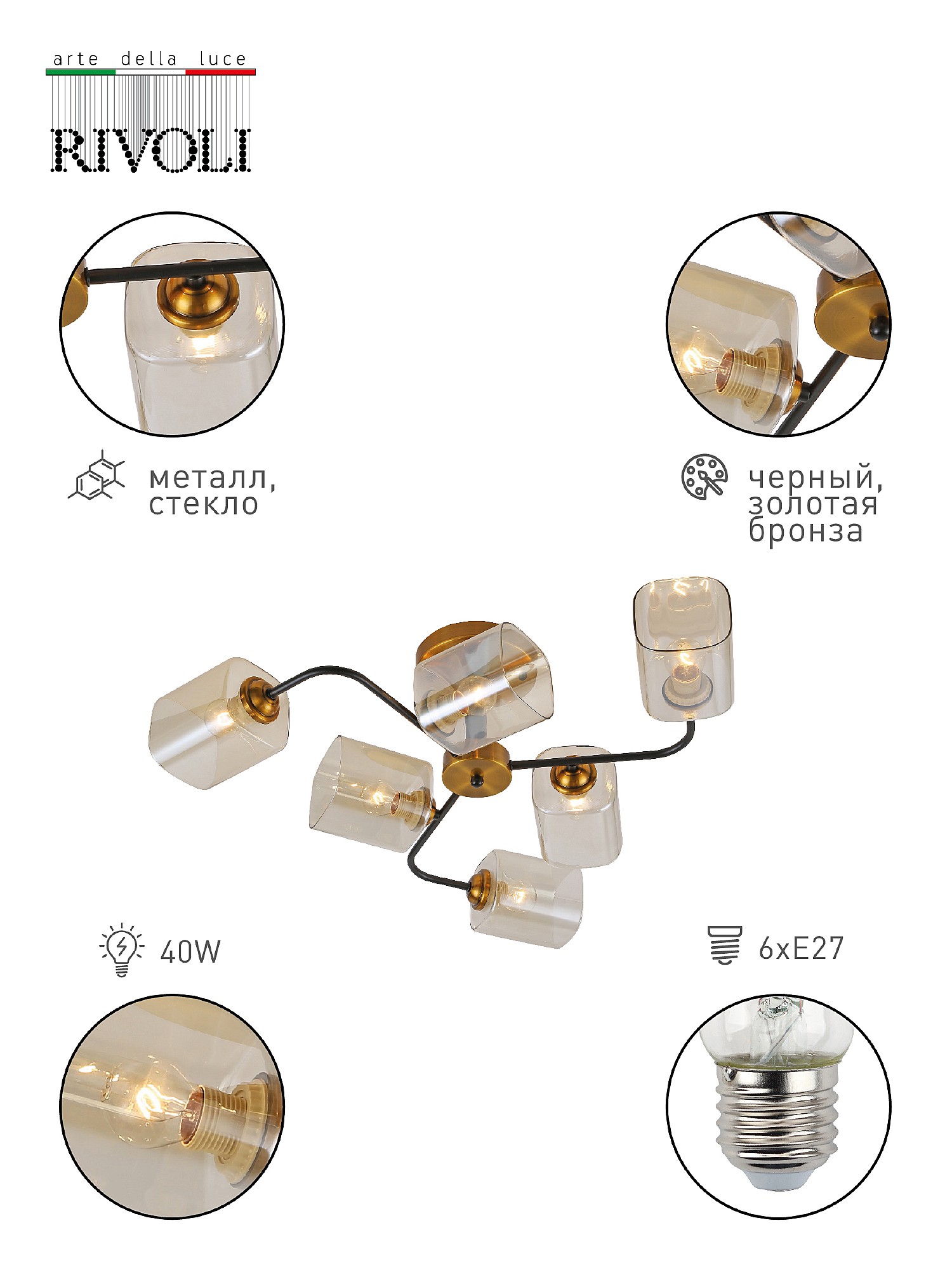 arte della luce
RIVOLI

металл, стекло

черный, золотая бронза

40W

6xE27