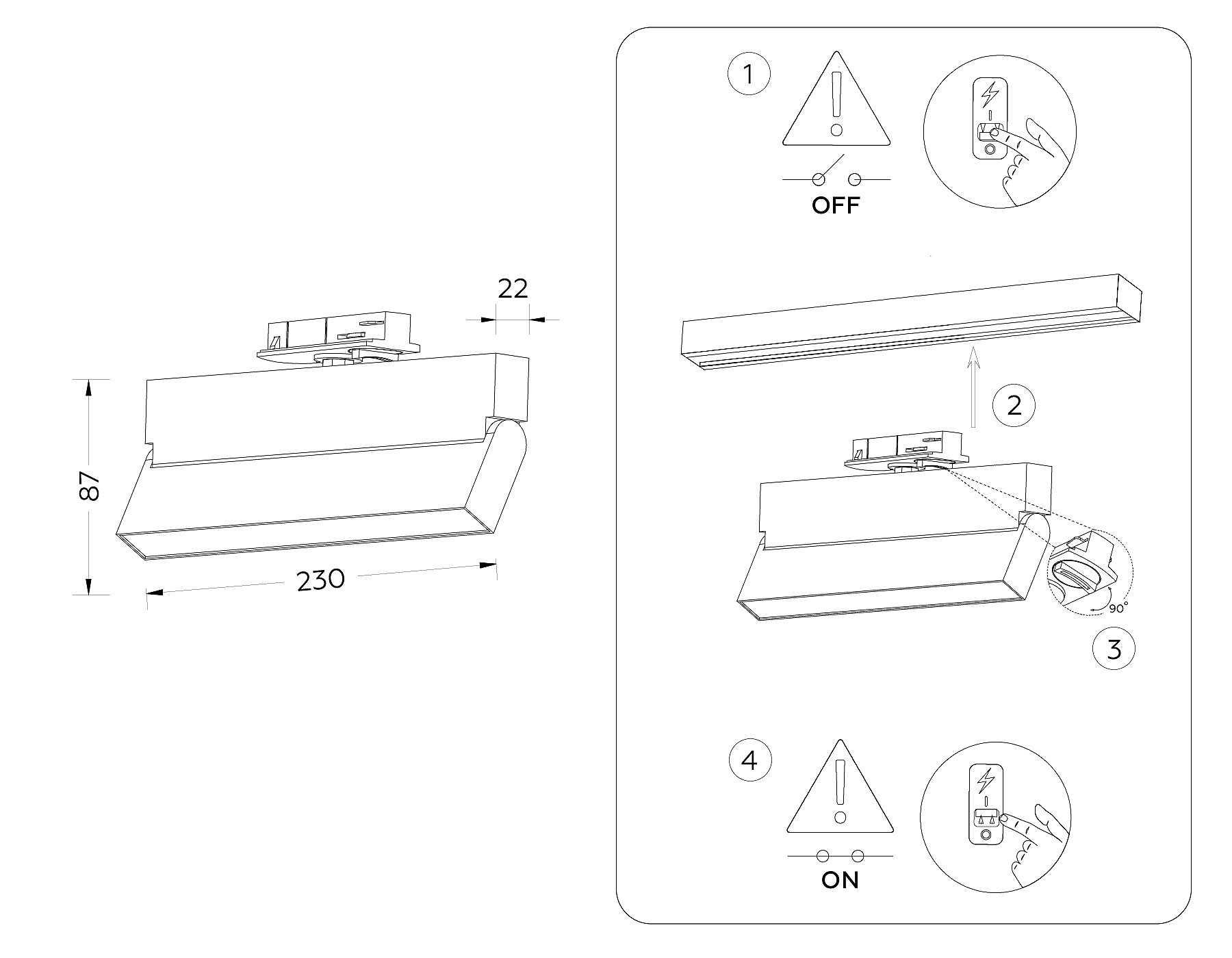 22

87

230

1

OFF

2

90°

3

4

ON