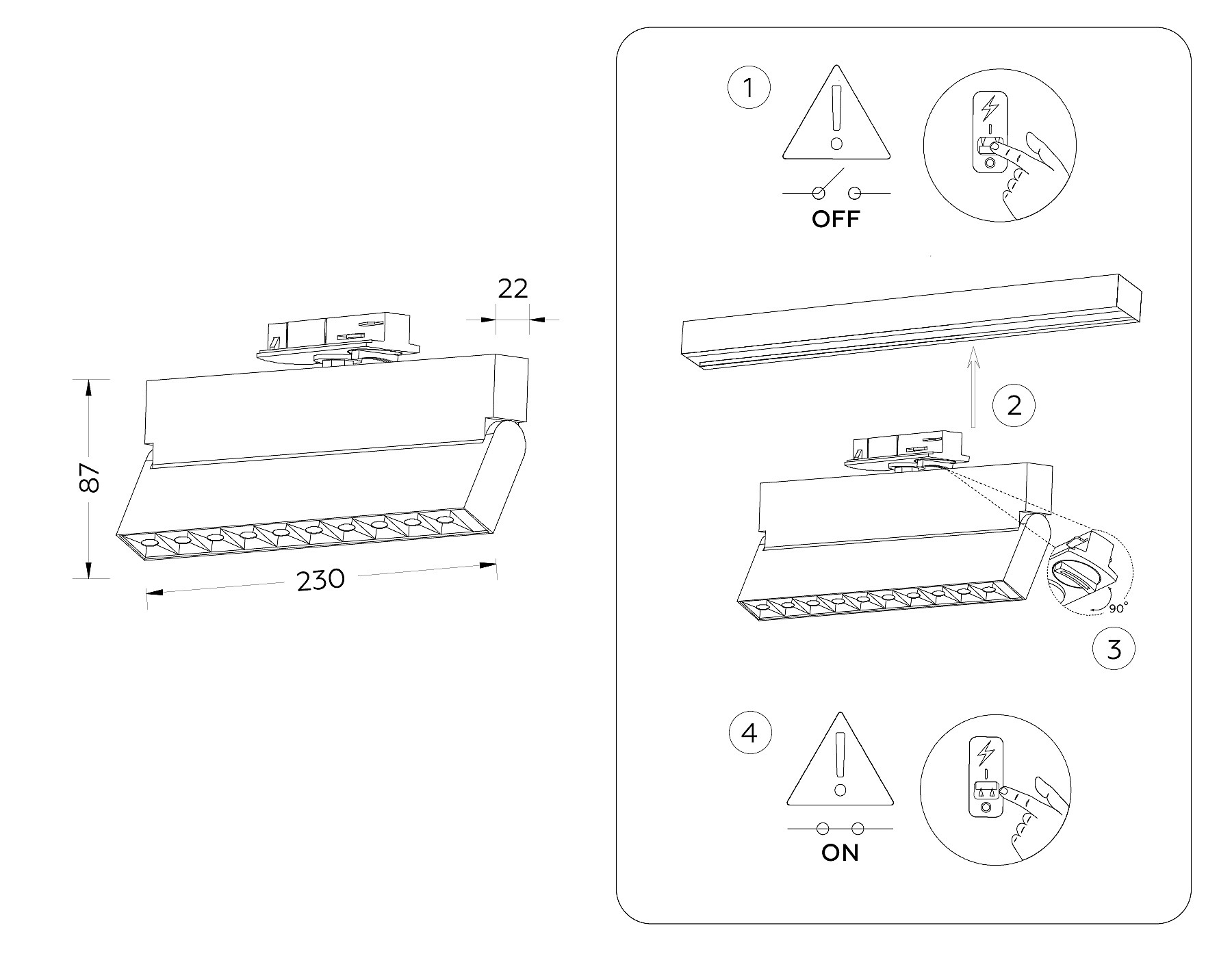 22

87

230

1

OFF

2

90°

3

4

ON