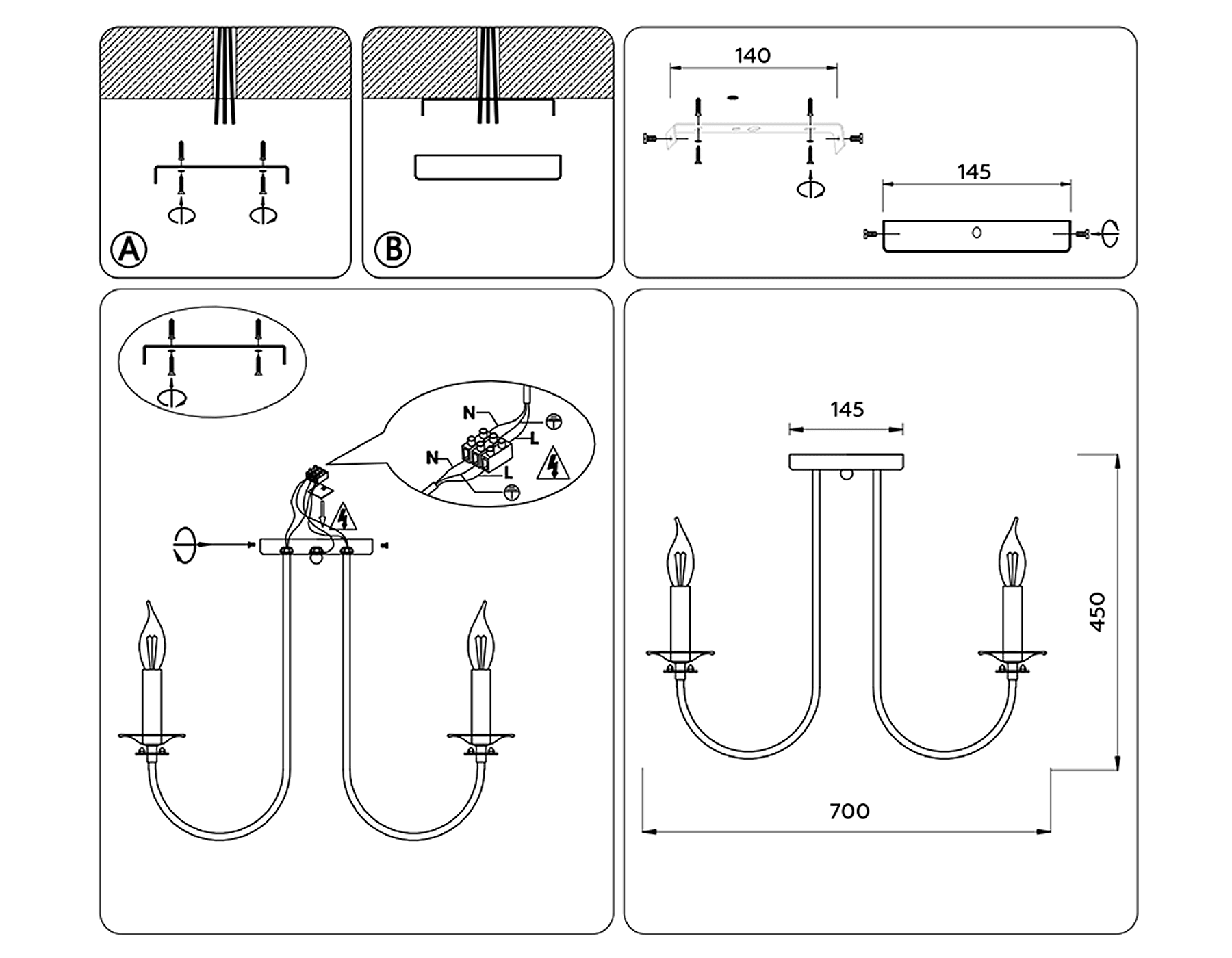 A

B

140

145

N
L
N
L

145

450

700