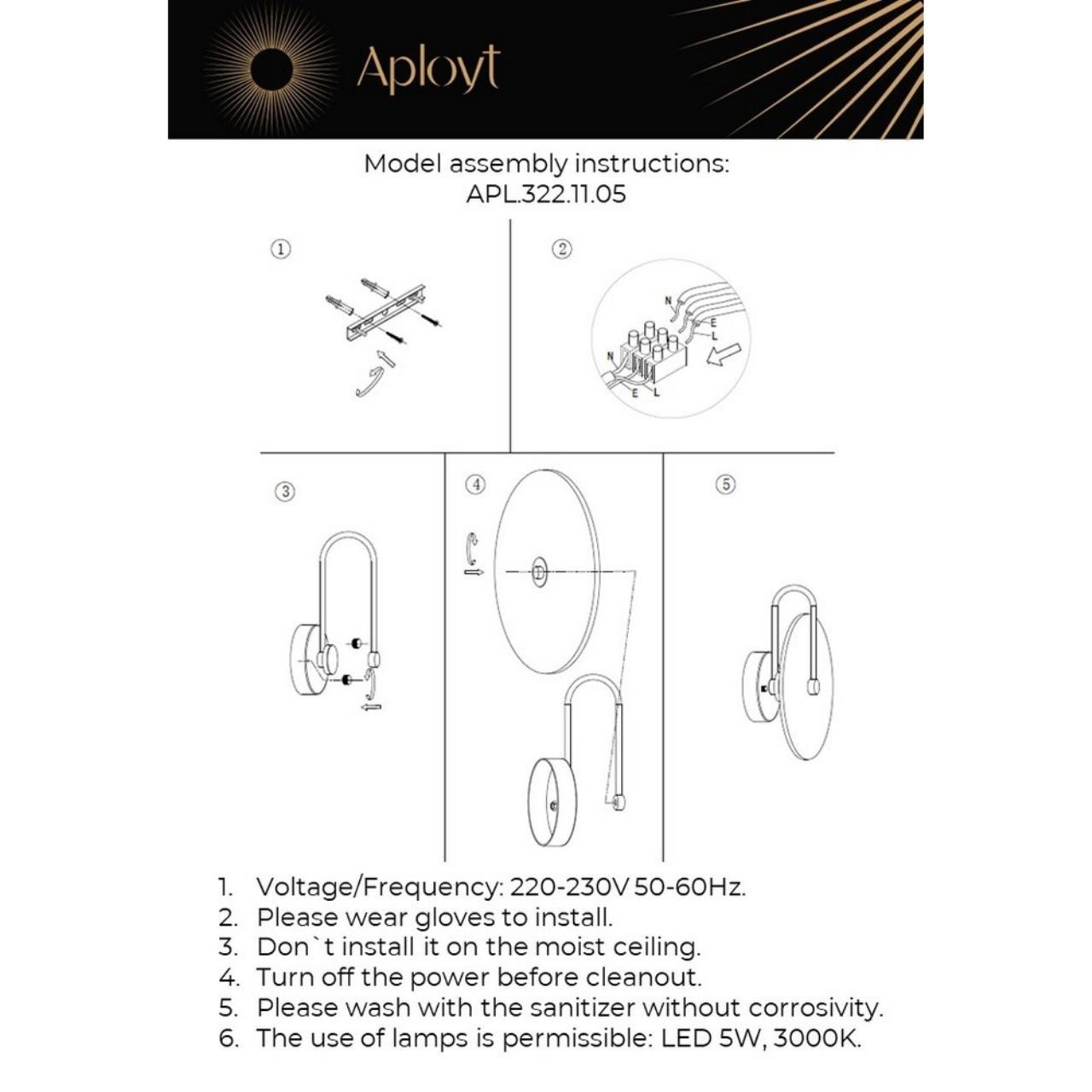 Aployt

Model assembly instructions:
APL.322.11.05

①

②

N
E
L
N
E
L

③

④

⑤

1. Voltage/Frequency: 220-230V 50-60Hz.
2. Please wear gloves to install.
3. Don`t install it on the moist ceiling.
4. Turn off the power before cleanout.
5. Please wash with the sanitizer without corrosivity.
6. The use of lamps is permissible: LED 5W, 3000K.