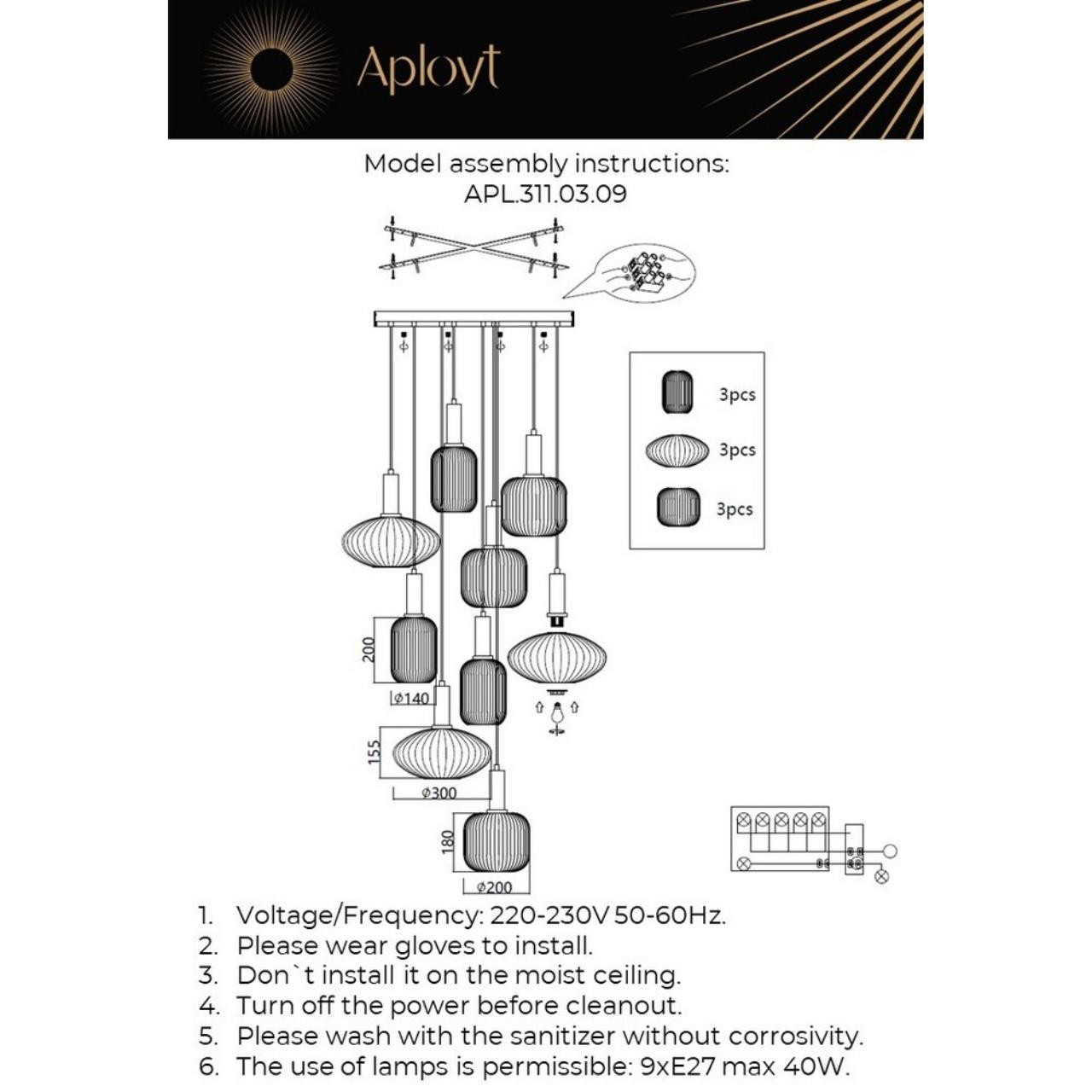 Aployt

Model assembly instructions:
APL.311.03.09

3pcs
3pcs
3pcs

200
⌀140
155
⌀300
180
⌀200

1. Voltage/Frequency: 220-230V 50-60Hz.
2. Please wear gloves to install.
3. Don`t install it on the moist ceiling.
4. Turn off the power before cleanout.
5. Please wash with the sanitizer without corrosivity.
6. The use of lamps is permissible: 9xE27 max 40W.