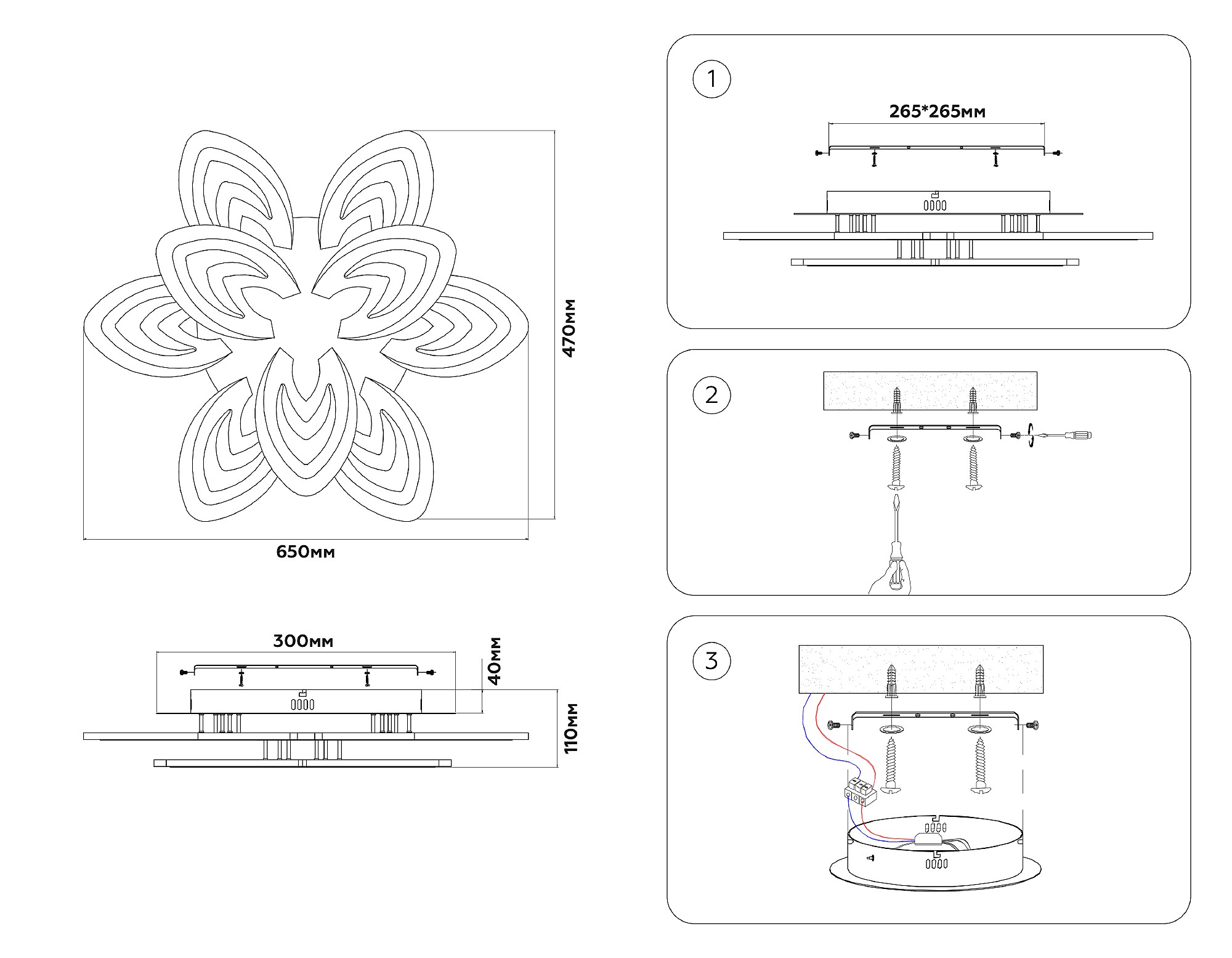 470мм
650мм
300мм
40мм
110мм
1
265*265мм
2
3