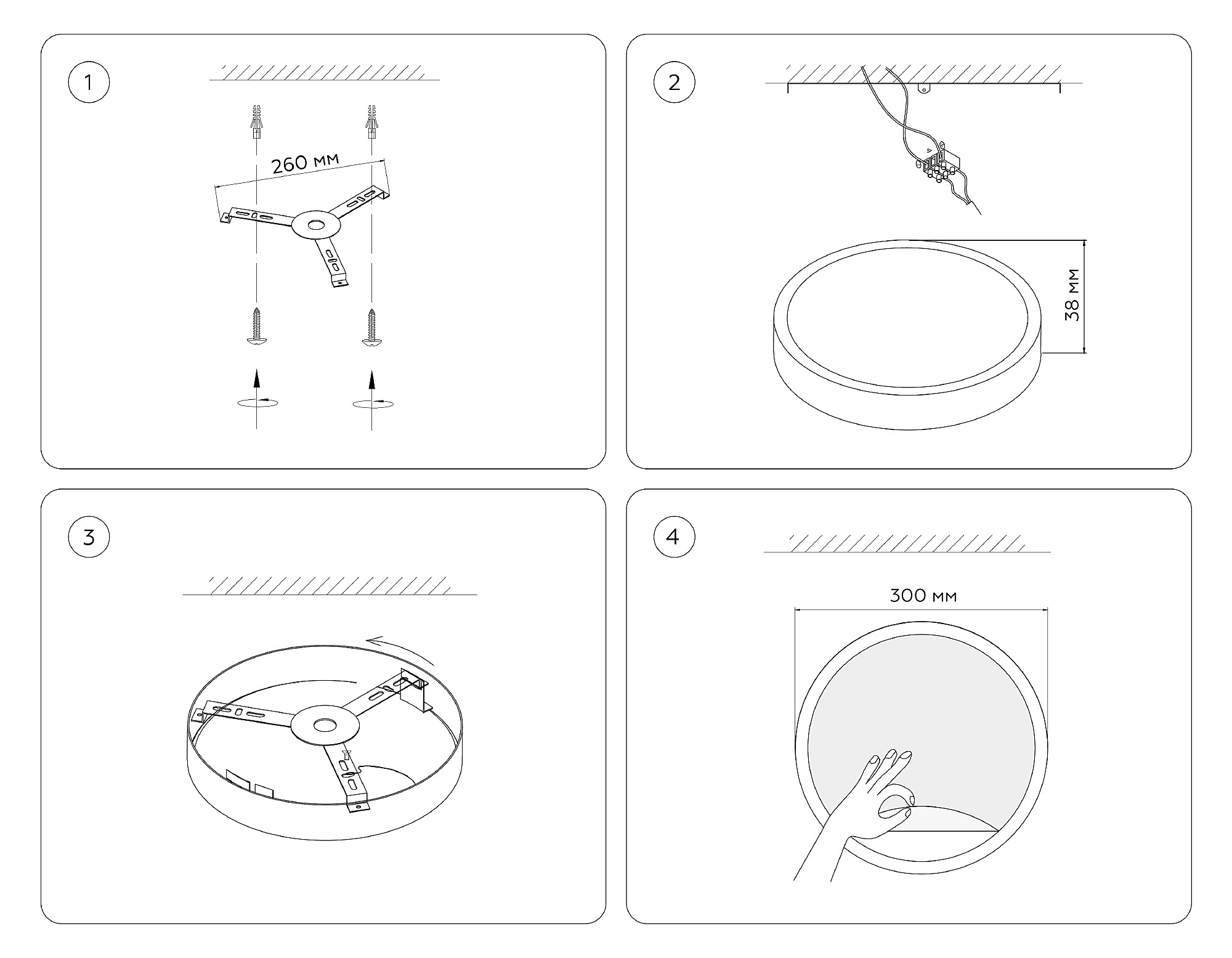 1

260 мм

2

38 мм

3

4

300 мм