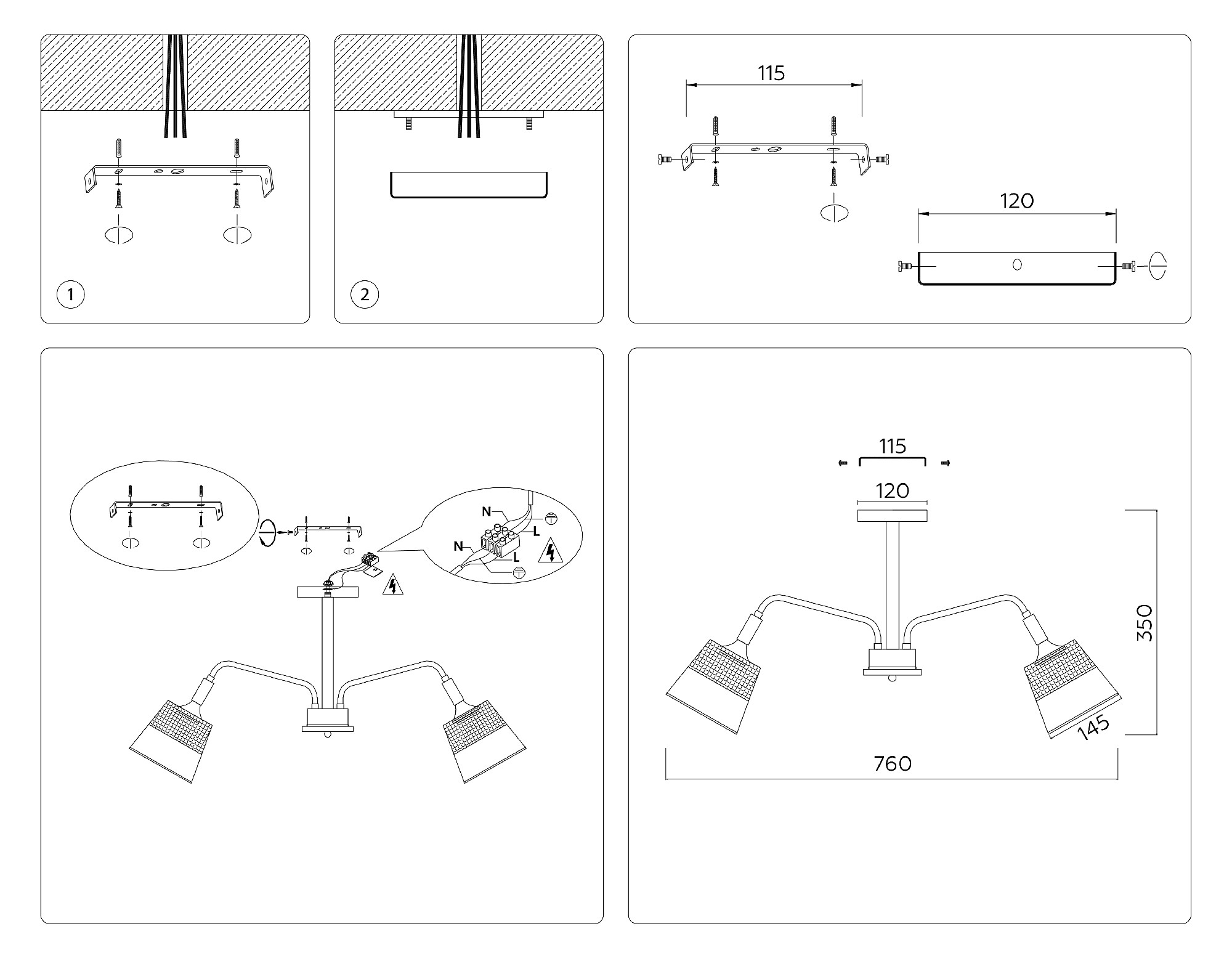 1

2

115

120

N

L

N

L

115

120

350

145

760