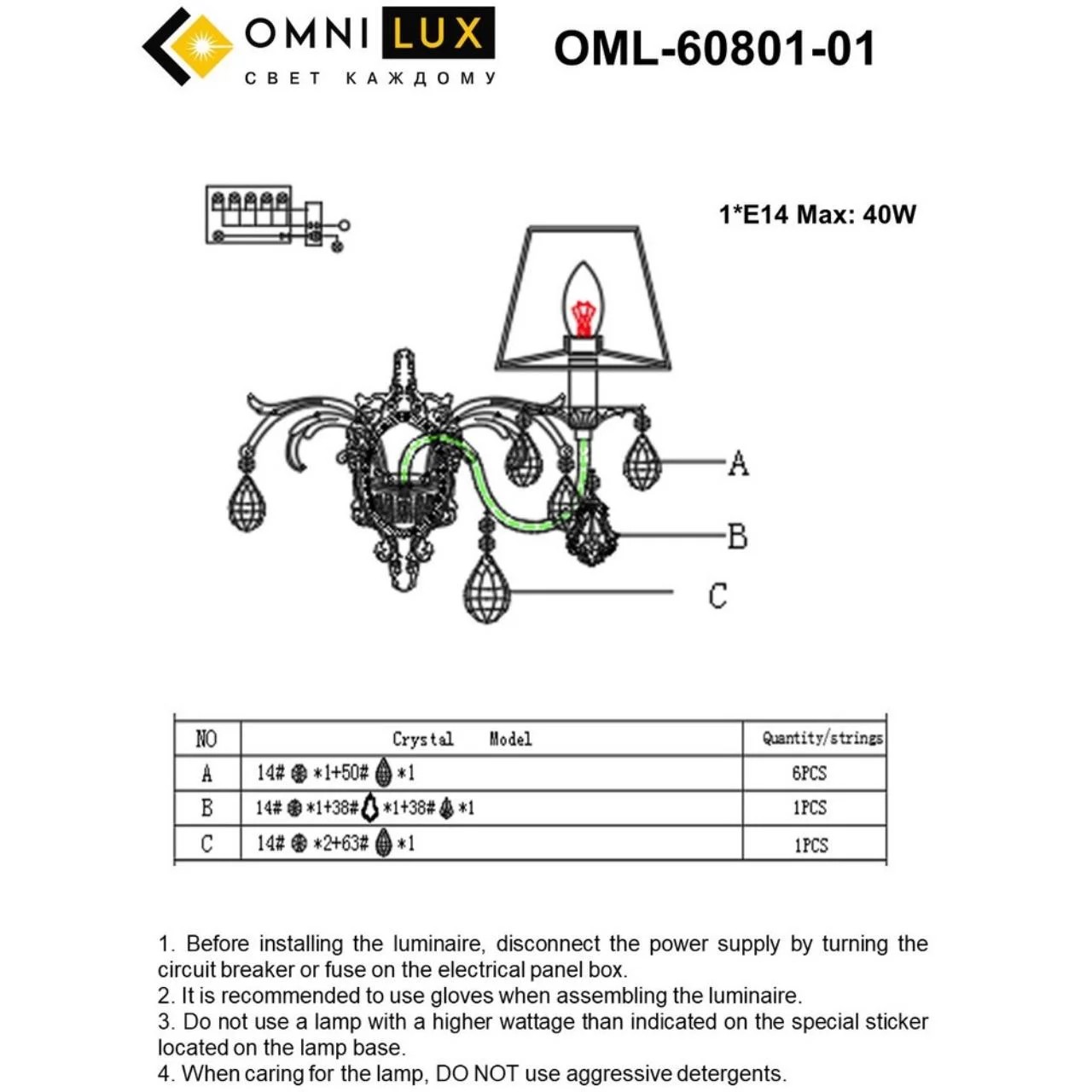 OMNI LUX
СВЕТ КАЖДОМУ

OML-60801-01

1*E14 Max: 40W

A
B
C

| NO | Crystal Model | Quantity/strings |
|---|---|---|
| A | 14# *1+50# *1 | 6PCS |
| B | 14# *1+38# *1+38# *1 | 1PCS |
| C | 14# *2+63# *1 | 1PCS |

1. Before installing the luminaire, disconnect the power supply by turning the circuit breaker or fuse on the electrical panel box.
2. It is recommended to use gloves when assembling the luminaire.
3. Do not use a lamp with a higher wattage than indicated on the special sticker located on the lamp base.
4. When caring for the lamp, DO NOT use aggressive detergents.