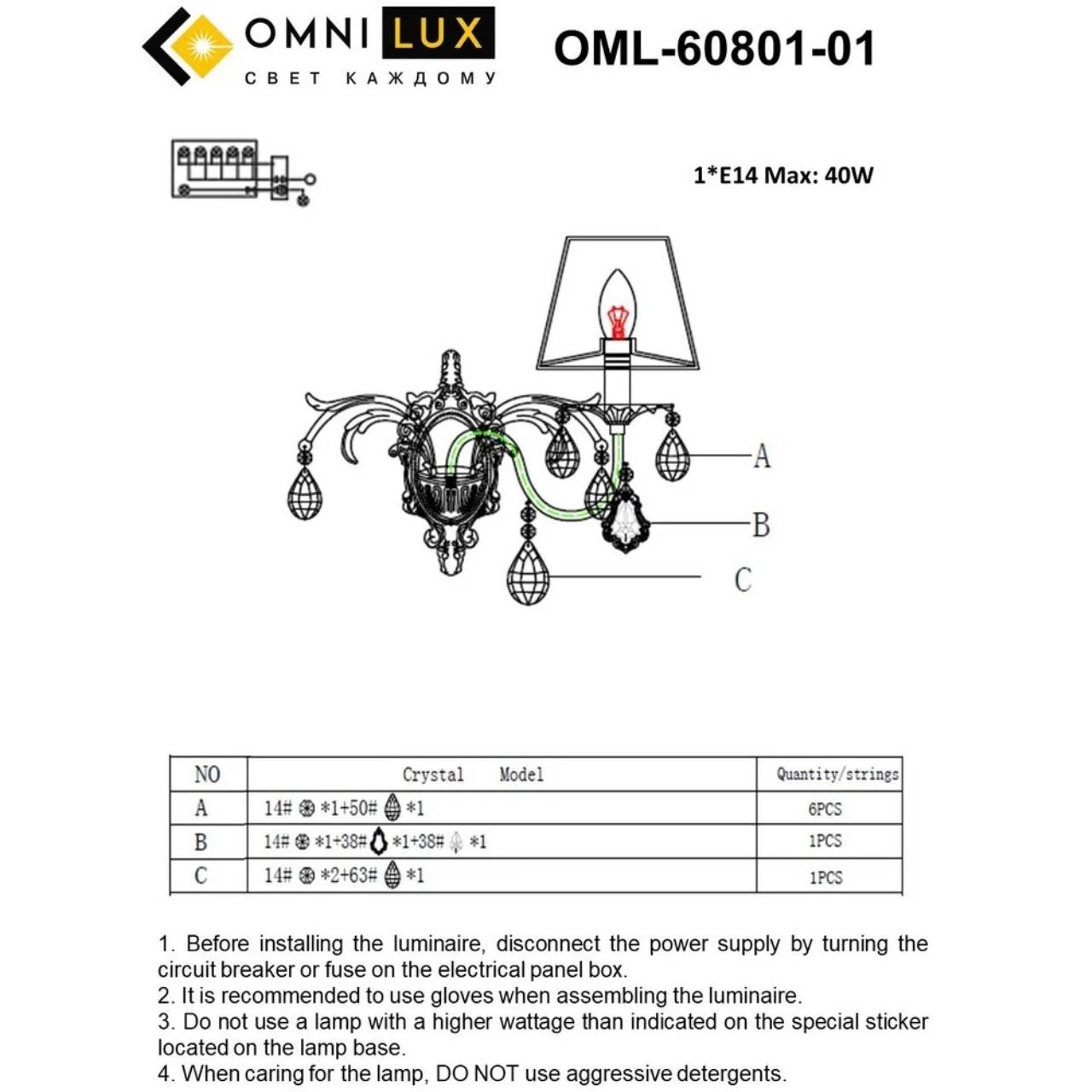 OMNI LUX
СВЕТ КАЖДОМУ

OML-60801-01

1*E14 Max: 40W

A

B

C

| NO | Crystal Model | Quantity/strings |
|---|---|---|
| A | 14# *1+50# *1 | 6PCS |
| B | 14# *1+38# *1+38# *1 | 1PCS |
| C | 14# *2+63# *1 | 1PCS |

1. Before installing the luminaire, disconnect the power supply by turning the circuit breaker or fuse on the electrical panel box.
2. It is recommended to use gloves when assembling the luminaire.
3. Do not use a lamp with a higher wattage than indicated on the special sticker located on the lamp base.
4. When caring for the lamp, DO NOT use aggressive detergents.