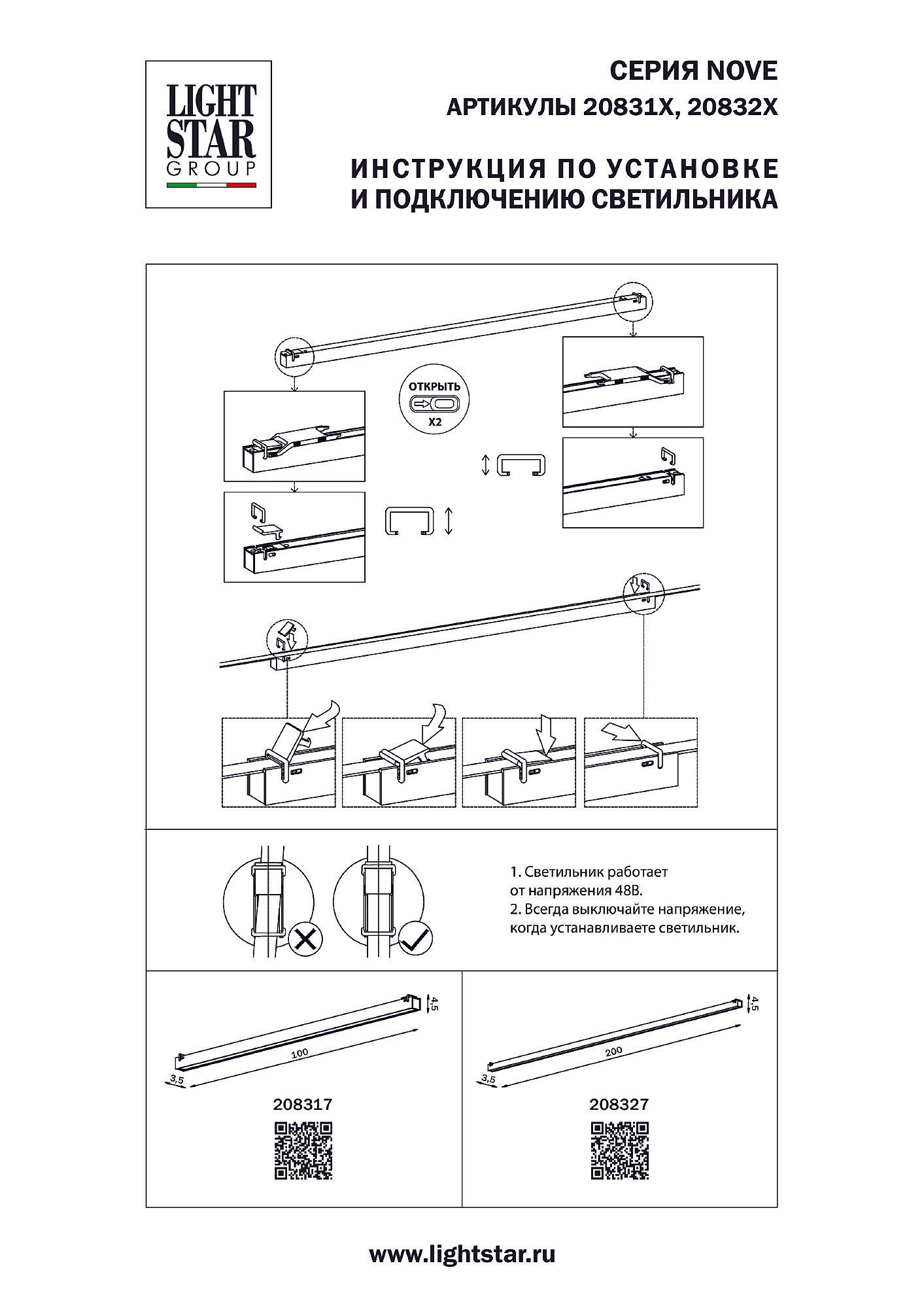 LIGHT STAR GROUP

СЕРИЯ NOVE
АРТИКУЛЫ 20831X, 20832X

ИНСТРУКЦИЯ ПО УСТАНОВКЕ
И ПОДКЛЮЧЕНИЮ СВЕТИЛЬНИКА

ОТКРЫТЬ
X2

1. Светильник работает от напряжения 48В.
2. Всегда выключайте напряжение, когда устанавливаете светильник.

4,5
100
3,5
208317

4,5
200
3,5
208327

www.lightstar.ru